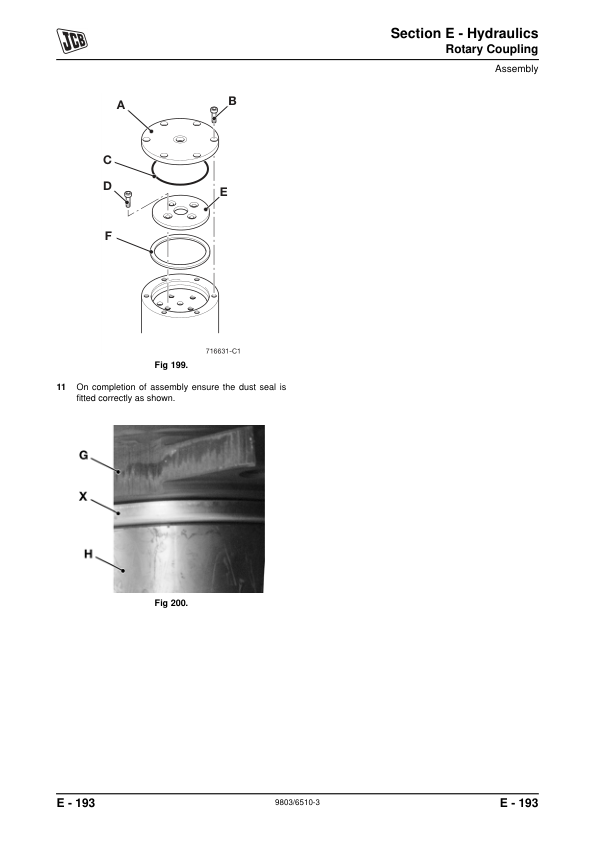 JCB

Section E - Hydraulics
Rotary Coupling
Assembly

A
B
C
D
E
F

716631-C1

Fig 199.

11 On completion of assembly ensure the dust seal is fitted correctly as shown.

G
X
H

Fig 200.

E - 193
9803/6510-3
E - 193