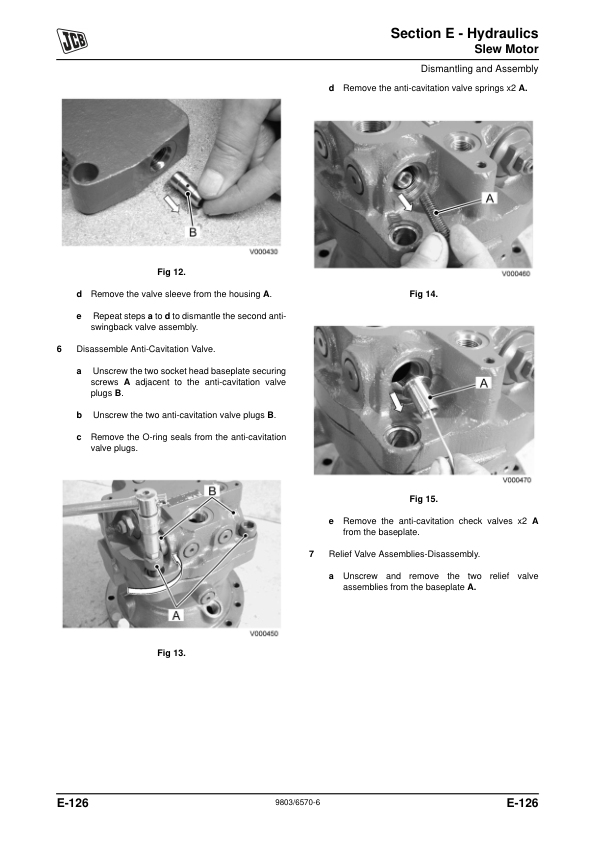 JCB

Section E - Hydraulics
Slew Motor

Dismantling and Assembly

B

V000430

Fig 12.

d Remove the valve sleeve from the housing A.

e Repeat steps a to d to dismantle the second anti-swingback valve assembly.

6 Disassemble Anti-Cavitation Valve.

a Unscrew the two socket head baseplate securing screws A adjacent to the anti-cavitation valve plugs B.

b Unscrew the two anti-cavitation valve plugs B.

c Remove the O-ring seals from the anti-cavitation valve plugs.

B

A

V000450

Fig 13.

d Remove the anti-cavitation valve springs x2 A.

A

V000460

Fig 14.

A

V000470

Fig 15.

e Remove the anti-cavitation check valves x2 A from the baseplate.

7 Relief Valve Assemblies-Disassembly.

a Unscrew and remove the two relief valve assemblies from the baseplate A.

E-126

9803/6570-6

E-126