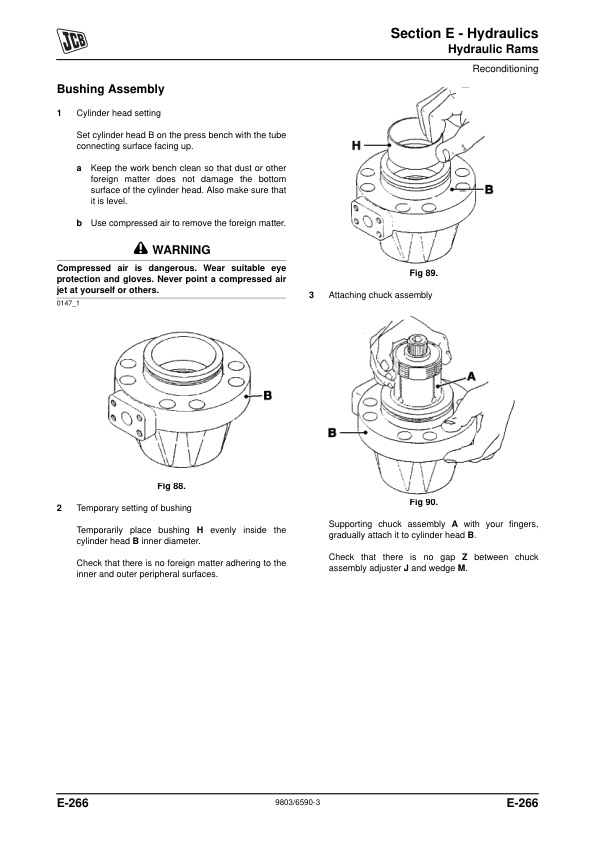 JCB

Section E - Hydraulics
Hydraulic Rams

Reconditioning

Bushing Assembly

1 Cylinder head setting

Set cylinder head B on the press bench with the tube connecting surface facing up.

a Keep the work bench clean so that dust or other foreign matter does not damage the bottom surface of the cylinder head. Also make sure that it is level.

b Use compressed air to remove the foreign matter.

WARNING

Compressed air is dangerous. Wear suitable eye protection and gloves. Never point a compressed air jet at yourself or others.

0147_1

B

Fig 88.

2 Temporary setting of bushing

Temporarily place bushing H evenly inside the cylinder head B inner diameter.

Check that there is no foreign matter adhering to the inner and outer peripheral surfaces.

H

B

Fig 89.

3 Attaching chuck assembly

A

B

Fig 90.

Supporting chuck assembly A with your fingers, gradually attach it to cylinder head B.

Check that there is no gap Z between chuck assembly adjuster J and wedge M.

E-266 9803/6590-3 E-266