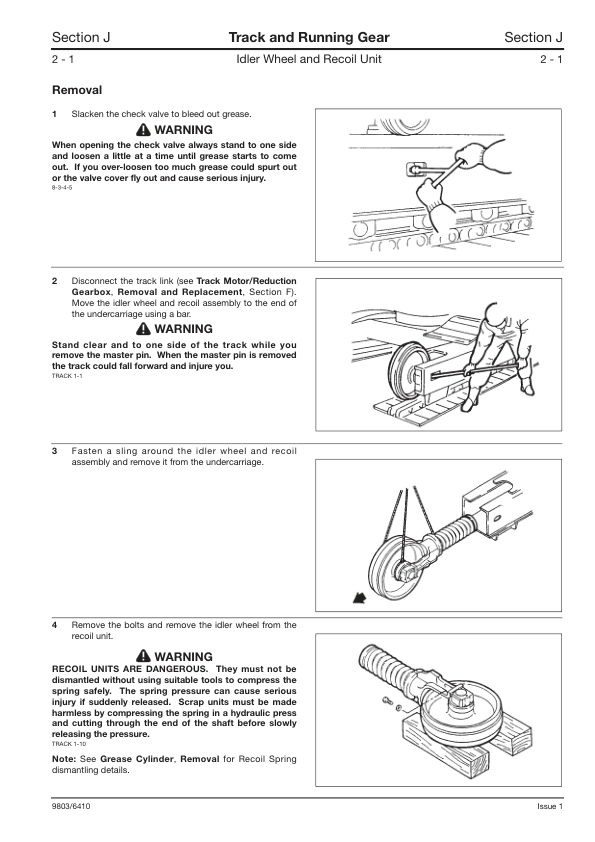 Section J    Track and Running Gear    Section J

2 - 1    Idler Wheel and Recoil Unit    2 - 1

Removal

1 Slacken the check valve to bleed out grease.

WARNING

When opening the check valve always stand to one side and loosen a little at a time until grease starts to come out. If you over-loosen too much grease could spurt out or the valve cover fly out and cause serious injury.
8-3-4-5

2 Disconnect the track link (see Track Motor/Reduction Gearbox, Removal and Replacement, Section F). Move the idler wheel and recoil assembly to the end of the undercarriage using a bar.

WARNING

Stand clear and to one side of the track while you remove the master pin. When the master pin is removed the track could fall forward and injure you.
TRACK 1-1

3 Fasten a sling around the idler wheel and recoil assembly and remove it from the undercarriage.

4 Remove the bolts and remove the idler wheel from the recoil unit.

WARNING

RECOIL UNITS ARE DANGEROUS. They must not be dismantled without using suitable tools to compress the spring safely. The spring pressure can cause serious injury if suddenly released. Scrap units must be made harmless by compressing the spring in a hydraulic press and cutting through the end of the shaft before slowly releasing the pressure.
TRACK 1-10

Note: See Grease Cylinder, Removal for Recoil Spring dismantling details.

9803/6410    Issue 1