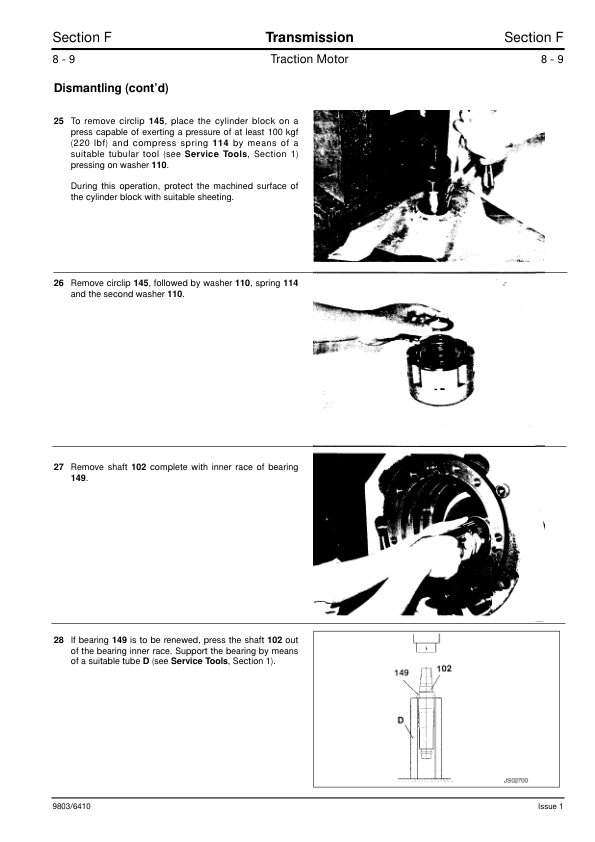 Section F Transmission Section F
8 - 9 Traction Motor 8 - 9

Dismantling (cont'd)

25 To remove circlip 145, place the cylinder block on a press capable of exerting a pressure of at least 100 kgf (220 lbf) and compress spring 114 by means of a suitable tubular tool (see Service Tools, Section 1) pressing on washer 110.

During this operation, protect the machined surface of the cylinder block with suitable sheeting.

26 Remove circlip 145, followed by washer 110, spring 114 and the second washer 110.

27 Remove shaft 102 complete with inner race of bearing 149.

28 If bearing 149 is to be renewed, press the shaft 102 out of the bearing inner race. Support the bearing by means of a suitable tube D (see Service Tools, Section 1).

149
102
D
JS02700

9803/6410 Issue 1