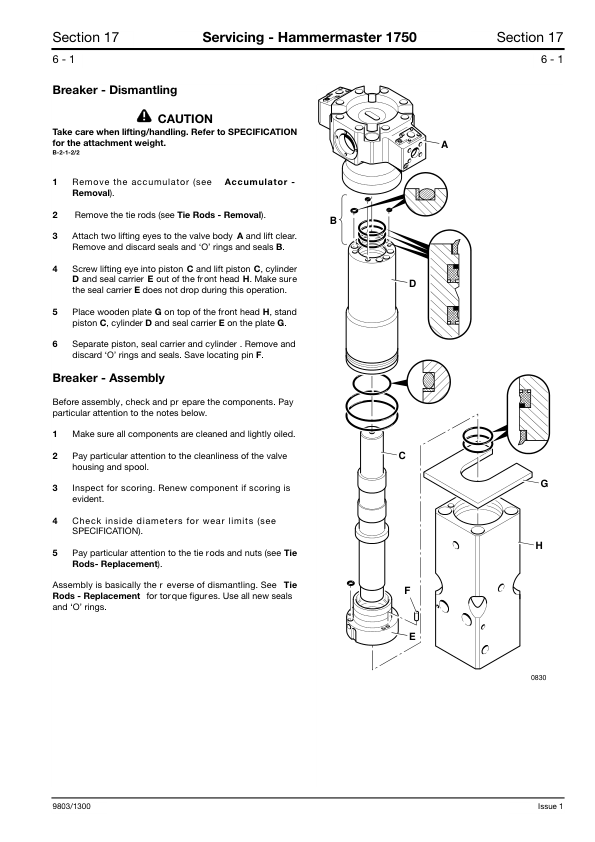 Section 17 Servicing - Hammermaster 1750 Section 17

6 - 1 6 - 1

Breaker - Dismantling

CAUTION

Take care when lifting/handling. Refer to SPECIFICATION for the attachment weight.
B-2-1-2/2

1 Remove the accumulator (see Accumulator - Removal).

2 Remove the tie rods (see Tie Rods - Removal).

3 Attach two lifting eyes to the valve body A and lift clear. Remove and discard seals and 'O' rings and seals B.

4 Screw lifting eye into piston C and lift piston C, cylinder D and seal carrier E out of the front head H. Make sure the seal carrier E does not drop during this operation.

5 Place wooden plate G on top of the front head H, stand piston C, cylinder D and seal carrier E on the plate G.

6 Separate piston, seal carrier and cylinder . Remove and discard 'O' rings and seals. Save locating pin F.

Breaker - Assembly

Before assembly, check and pr epare the components. Pay particular attention to the notes below.

1 Make sure all components are cleaned and lightly oiled.

2 Pay particular attention to the cleanliness of the valve housing and spool.

3 Inspect for scoring. Renew component if scoring is evident.

4 Check inside diameters for wear limits (see SPECIFICATION).

5 Pay particular attention to the tie rods and nuts (see Tie Rods- Replacement).

Assembly is basically the r everse of dismantling. See Tie Rods - Replacement for torque figures. Use all new seals and 'O' rings.

A
B
D
C
G
H
F
E
0830

9803/1300 Issue 1