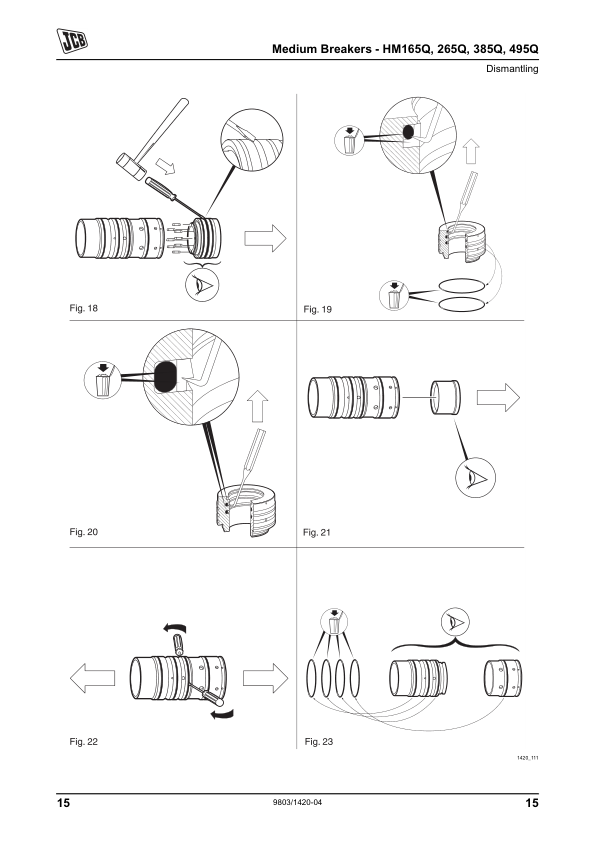 JCB

Medium Breakers - HM165Q, 265Q, 385Q, 495Q

Dismantling

Fig. 18

Fig. 19

Fig. 20

Fig. 21

Fig. 22

Fig. 23

1420_111

15

9803/1420-04

15