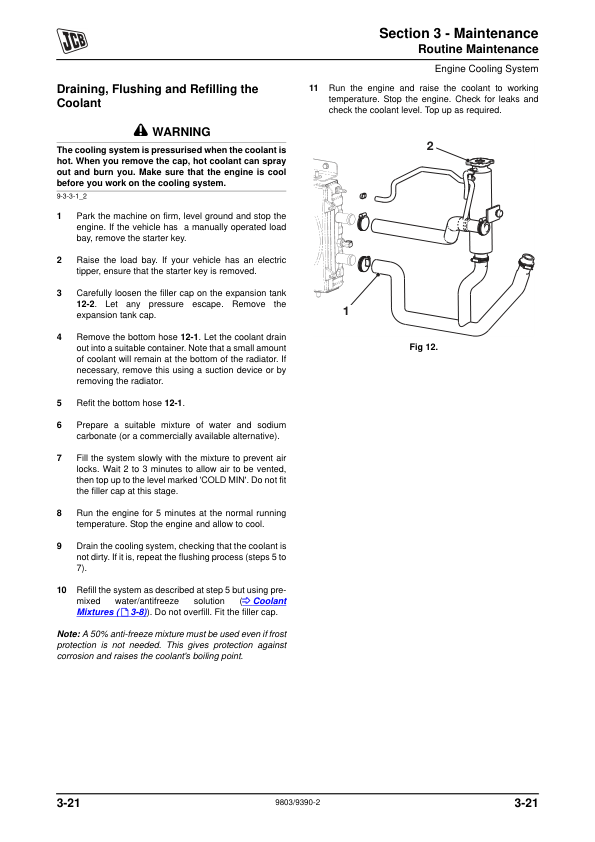 JCB

Section 3 - Maintenance
Routine Maintenance

Engine Cooling System

Draining, Flushing and Refilling the Coolant

WARNING

The cooling system is pressurised when the coolant is hot. When you remove the cap, hot coolant can spray out and burn you. Make sure that the engine is cool before you work on the cooling system.

9-3-3-1_2

1 Park the machine on firm, level ground and stop the engine. If the vehicle has a manually operated load bay, remove the starter key.

2 Raise the load bay. If your vehicle has an electric tipper, ensure that the starter key is removed.

3 Carefully loosen the filler cap on the expansion tank 12-2. Let any pressure escape. Remove the expansion tank cap.

4 Remove the bottom hose 12-1. Let the coolant drain out into a suitable container. Note that a small amount of coolant will remain at the bottom of the radiator. If necessary, remove this using a suction device or by removing the radiator.

5 Refit the bottom hose 12-1.

6 Prepare a suitable mixture of water and sodium carbonate (or a commercially available alternative).

7 Fill the system slowly with the mixture to prevent air locks. Wait 2 to 3 minutes to allow air to be vented, then top up to the level marked 'COLD MIN'. Do not fit the filler cap at this stage.

8 Run the engine for 5 minutes at the normal running temperature. Stop the engine and allow to cool.

9 Drain the cooling system, checking that the coolant is not dirty. If it is, repeat the flushing process (steps 5 to 7).

10 Refill the system as described at step 5 but using pre-mixed water/antifreeze solution (⇨ Coolant Mixtures ( 3-8)). Do not overfill. Fit the filler cap.

Note: A 50% anti-freeze mixture must be used even if frost protection is not needed. This gives protection against corrosion and raises the coolant's boiling point.

11 Run the engine and raise the coolant to working temperature. Stop the engine. Check for leaks and check the coolant level. Top up as required.

2

1

Fig 12.

3-21

9803/9390-2

3-21