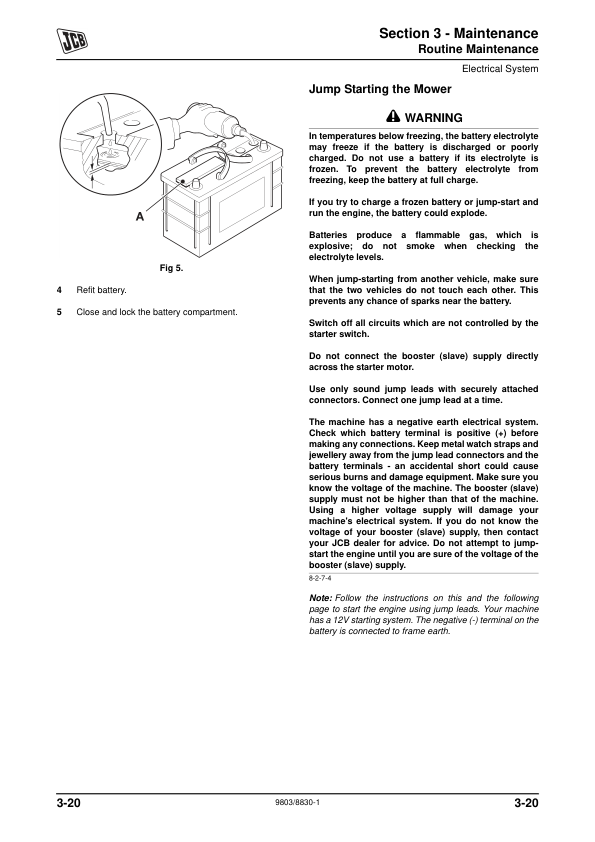 JCB

Section 3 - Maintenance
Routine Maintenance

Electrical System

A

Fig 5.

4 Refit battery.

5 Close and lock the battery compartment.

Jump Starting the Mower

WARNING

In temperatures below freezing, the battery electrolyte may freeze if the battery is discharged or poorly charged. Do not use a battery if its electrolyte is frozen. To prevent the battery electrolyte from freezing, keep the battery at full charge.

If you try to charge a frozen battery or jump-start and run the engine, the battery could explode.

Batteries produce a flammable gas, which is explosive; do not smoke when checking the electrolyte levels.

When jump-starting from another vehicle, make sure that the two vehicles do not touch each other. This prevents any chance of sparks near the battery.

Switch off all circuits which are not controlled by the starter switch.

Do not connect the booster (slave) supply directly across the starter motor.

Use only sound jump leads with securely attached connectors. Connect one jump lead at a time.

The machine has a negative earth electrical system. Check which battery terminal is positive (+) before making any connections. Keep metal watch straps and jewellery away from the jump lead connectors and the battery terminals - an accidental short could cause serious burns and damage equipment. Make sure you know the voltage of the machine. The booster (slave) supply must not be higher than that of the machine. Using a higher voltage supply will damage your machine's electrical system. If you do not know the voltage of your booster (slave) supply, then contact your JCB dealer for advice. Do not attempt to jump-start the engine until you are sure of the voltage of the booster (slave) supply.

8-2-7-4

Note: Follow the instructions on this and the following page to start the engine using jump leads. Your machine has a 12V starting system. The negative (-) terminal on the battery is connected to frame earth.

3-20 9803/8830-1 3-20