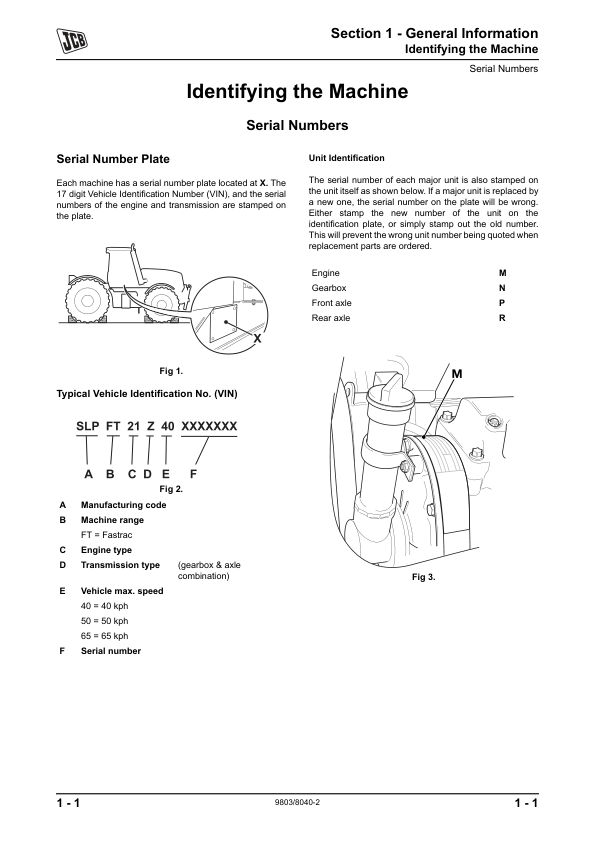 JCB

Section 1 - General Information
Identifying the Machine

Serial Numbers

Identifying the Machine

Serial Numbers

Serial Number Plate

Each machine has a serial number plate located at **X**. The 17 digit Vehicle Identification Number (VIN), and the serial numbers of the engine and transmission are stamped on the plate.

X

Fig 1.

Typical Vehicle Identification No. (VIN)

SLP FT 21 Z 40 XXXXXXX

A B C D E F

Fig 2.

A Manufacturing code
B Machine range
FT = Fastrac
C Engine type
D Transmission type (gearbox & axle combination)
E Vehicle max. speed
40 = 40 kph
50 = 50 kph
65 = 65 kph
F Serial number

Unit Identification

The serial number of each major unit is also stamped on the unit itself as shown below. If a major unit is replaced by a new one, the serial number on the plate will be wrong. Either stamp the new number of the unit on the identification plate, or simply stamp out the old number. This will prevent the wrong unit number being quoted when replacement parts are ordered.

| Engine | M |
|---|---|
| Gearbox | N |
| Front axle | P |
| Rear axle | R |

M

Fig 3.

1 - 1 9803/8040-2 1 - 1