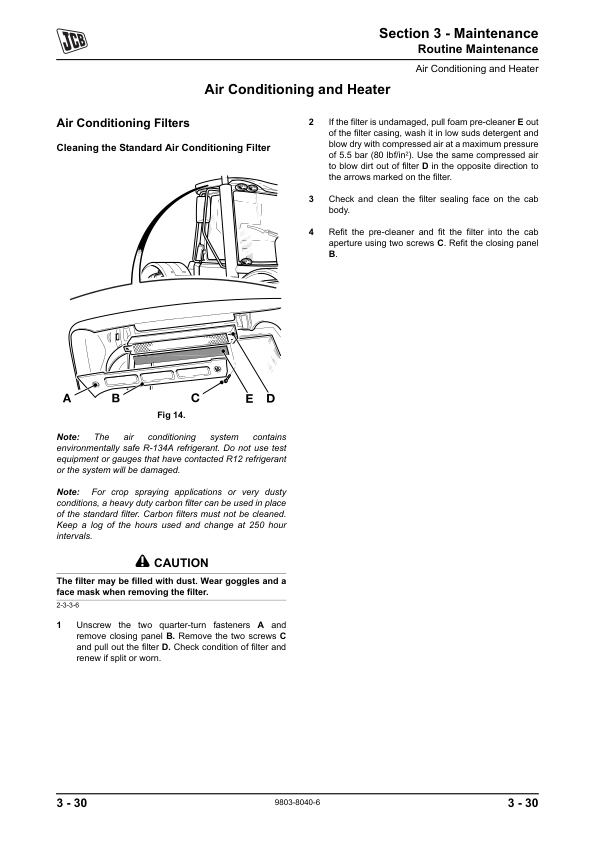 JCB

Section 3 - Maintenance
Routine Maintenance

Air Conditioning and Heater

Air Conditioning and Heater

Air Conditioning Filters

Cleaning the Standard Air Conditioning Filter

A B C E D

Fig 14.

Note: The air conditioning system contains environmentally safe R-134A refrigerant. Do not use test equipment or gauges that have contacted R12 refrigerant or the system will be damaged.

Note: For crop spraying applications or very dusty conditions, a heavy duty carbon filter can be used in place of the standard filter. Carbon filters must not be cleaned. Keep a log of the hours used and change at 250 hour intervals.

CAUTION

The filter may be filled with dust. Wear goggles and a face mask when removing the filter.

2-3-3-6

1 Unscrew the two quarter-turn fasteners A and remove closing panel B. Remove the two screws C and pull out the filter D. Check condition of filter and renew if split or worn.

2 If the filter is undamaged, pull foam pre-cleaner E out of the filter casing, wash it in low suds detergent and blow dry with compressed air at a maximum pressure of 5.5 bar (80 lbf/in$^2$). Use the same compressed air to blow dirt out of filter D in the opposite direction to the arrows marked on the filter.

3 Check and clean the filter sealing face on the cab body.

4 Refit the pre-cleaner and fit the filter into the cab aperture using two screws C. Refit the closing panel B.

3 - 30

9803-8040-6

3 - 30