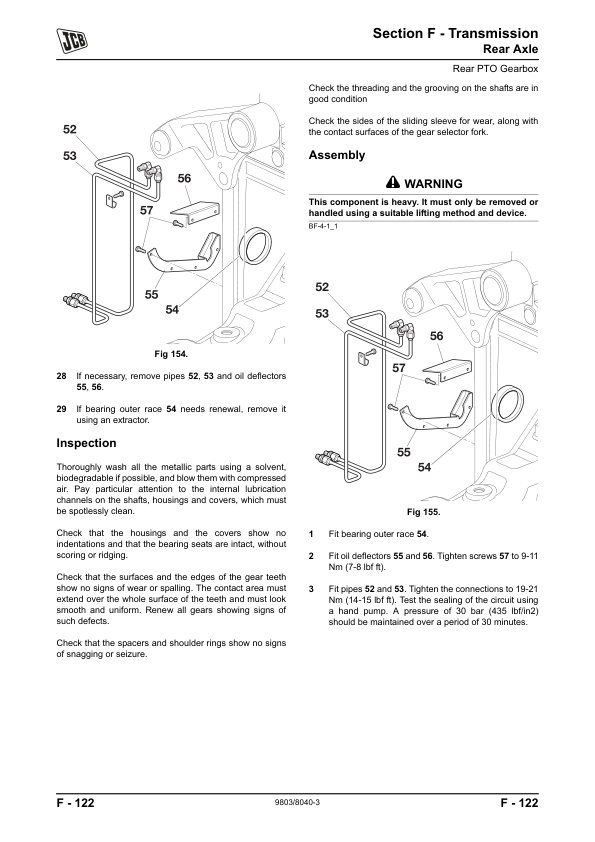 JCB

Section F - Transmission
Rear Axle

Rear PTO Gearbox

52
53
56
57
55
54

Fig 154.

28 If necessary, remove pipes 52, 53 and oil deflectors 55, 56.

29 If bearing outer race 54 needs renewal, remove it using an extractor.

Inspection

Thoroughly wash all the metallic parts using a solvent, biodegradable if possible, and blow them with compressed air. Pay particular attention to the internal lubrication channels on the shafts, housings and covers, which must be spotlessly clean.

Check that the housings and the covers show no indentations and that the bearing seats are intact, without scoring or ridging.

Check that the surfaces and the edges of the gear teeth show no signs of wear or spalling. The contact area must extend over the whole surface of the teeth and must look smooth and uniform. Renew all gears showing signs of such defects.

Check that the spacers and shoulder rings show no signs of snagging or seizure.

Check the threading and the grooving on the shafts are in good condition

Check the sides of the sliding sleeve for wear, along with the contact surfaces of the gear selector fork.

Assembly

WARNING

This component is heavy. It must only be removed or handled using a suitable lifting method and device.

BF-4-1_1

52
53
56
57
55
54

Fig 155.

1 Fit bearing outer race 54.

2 Fit oil deflectors 55 and 56. Tighten screws 57 to 9-11 Nm (7-8 lbf ft).

3 Fit pipes 52 and 53. Tighten the connections to 19-21 Nm (14-15 lbf ft). Test the sealing of the circuit using a hand pump. A pressure of 30 bar (435 lbf/in2) should be maintained over a period of 30 minutes.

F - 122
9803/8040-3
F - 122