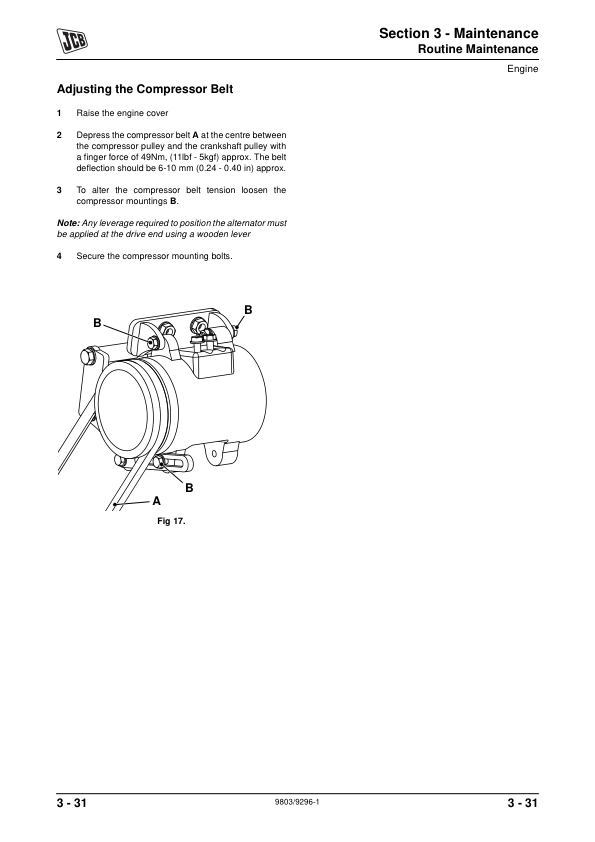 JCB

Section 3 - Maintenance
Routine Maintenance

Engine

Adjusting the Compressor Belt

1 Raise the engine cover

2 Depress the compressor belt A at the centre between the compressor pulley and the crankshaft pulley with a finger force of 49Nm, (11lbf - 5kgf) approx. The belt deflection should be 6-10 mm (0.24 - 0.40 in) approx.

3 To alter the compressor belt tension loosen the compressor mountings B.

Note: Any leverage required to position the alternator must be applied at the drive end using a wooden lever

4 Secure the compressor mounting bolts.

B
B
B
A

Fig 17.

3 - 31
9803/9296-1
3 - 31