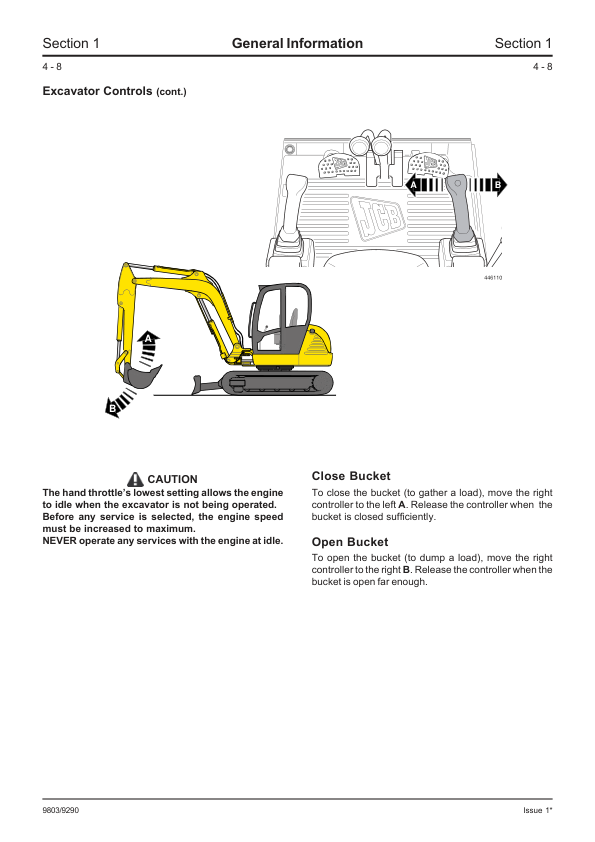 Section 1 General Information Section 1

4 - 8 4 - 8

Excavator Controls (cont.)

A B

JCB

446110

A

B

CAUTION

The hand throttle's lowest setting allows the engine to idle when the excavator is not being operated. Before any service is selected, the engine speed must be increased to maximum.
NEVER operate any services with the engine at idle.

Close Bucket

To close the bucket (to gather a load), move the right controller to the left A. Release the controller when the bucket is closed sufficiently.

Open Bucket

To open the bucket (to dump a load), move the right controller to the right B. Release the controller when the bucket is open far enough.

9803/9290 Issue 1*