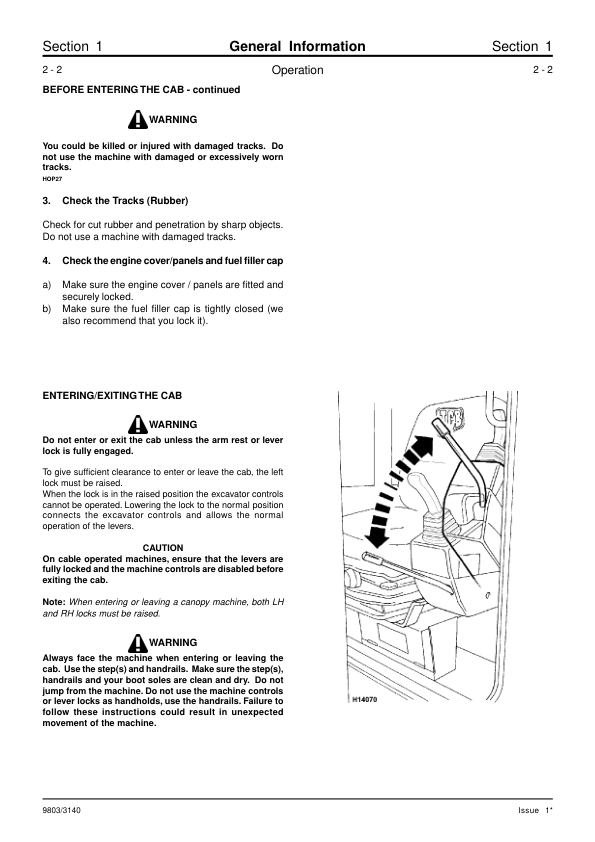 Section 1 General Information Section 1

2 - 2 Operation 2 - 2

BEFORE ENTERING THE CAB - continued

WARNING

You could be killed or injured with damaged tracks. Do not use the machine with damaged or excessively worn tracks.
HOP27

3. Check the Tracks (Rubber)

Check for cut rubber and penetration by sharp objects. Do not use a machine with damaged tracks.

4. Check the engine cover/panels and fuel filler cap

a) Make sure the engine cover / panels are fitted and securely locked.
b) Make sure the fuel filler cap is tightly closed (we also recommend that you lock it).

ENTERING/EXITING THE CAB

WARNING

Do not enter or exit the cab unless the arm rest or lever lock is fully engaged.

To give sufficient clearance to enter or leave the cab, the left lock must be raised.
When the lock is in the raised position the excavator controls cannot be operated. Lowering the lock to the normal position connects the excavator controls and allows the normal operation of the levers.

CAUTION
On cable operated machines, ensure that the levers are fully locked and the machine controls are disabled before exiting the cab.

Note: When entering or leaving a canopy machine, both LH and RH locks must be raised.

WARNING

Always face the machine when entering or leaving the cab. Use the step(s) and handrails. Make sure the step(s), handrails and your boot soles are clean and dry. Do not jump from the machine. Do not use the machine controls or lever locks as handholds, use the handrails. Failure to follow these instructions could result in unexpected movement of the machine.

JCB

H14070

9803/3140 Issue 1*