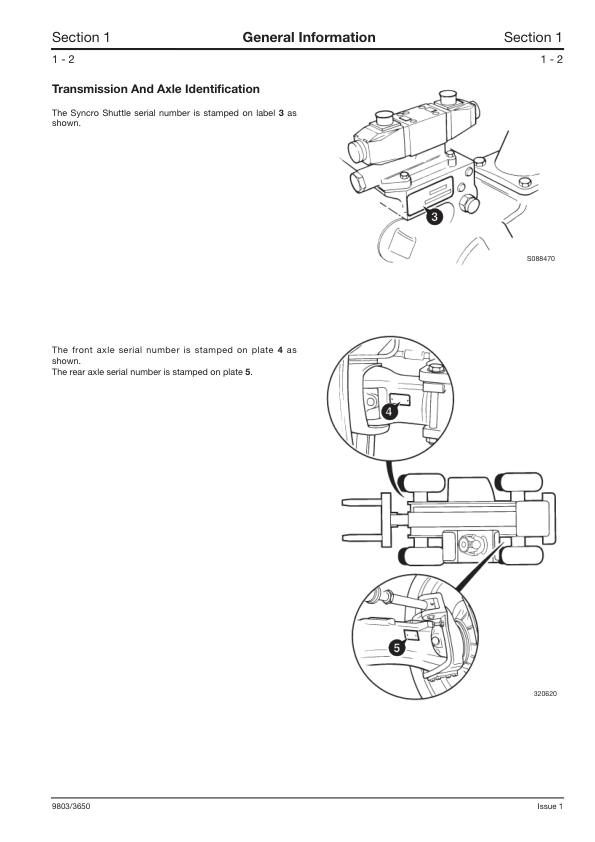 Section 1 General Information Section 1

1 - 2 1 - 2

Transmission And Axle Identification

The Syncro Shuttle serial number is stamped on label 3 as shown.

3

S088470

The front axle serial number is stamped on plate 4 as shown.
The rear axle serial number is stamped on plate 5.

4

5

320620

9803/3650 Issue 1