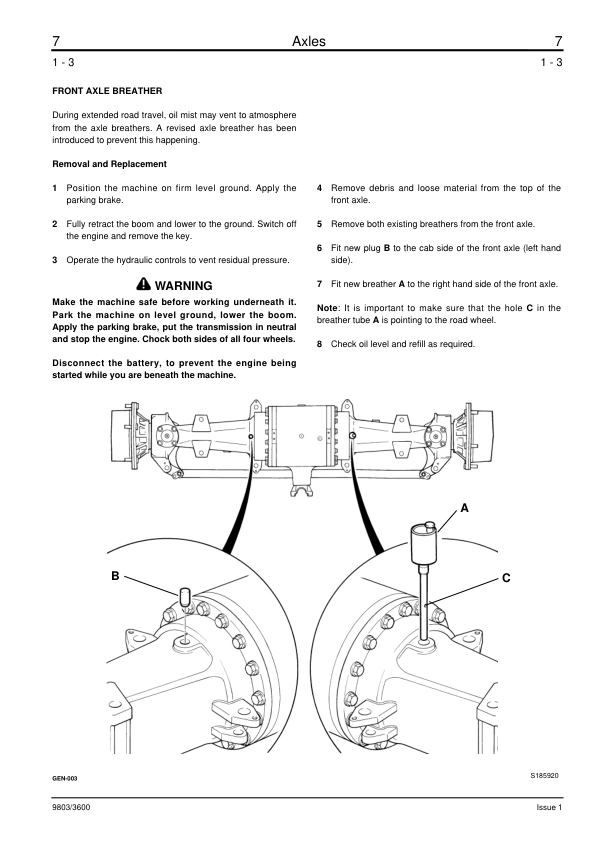 7 Axles 7
1 - 3 1 - 3

FRONT AXLE BREATHER

During extended road travel, oil mist may vent to atmosphere from the axle breathers. A revised axle breather has been introduced to prevent this happening.

Removal and Replacement

1 Position the machine on firm level ground. Apply the parking brake.

2 Fully retract the boom and lower to the ground. Switch off the engine and remove the key.

3 Operate the hydraulic controls to vent residual pressure.

WARNING

Make the machine safe before working underneath it. Park the machine on level ground, lower the boom. Apply the parking brake, put the transmission in neutral and stop the engine. Chock both sides of all four wheels.

Disconnect the battery, to prevent the engine being started while you are beneath the machine.

4 Remove debris and loose material from the top of the front axle.

5 Remove both existing breathers from the front axle.

6 Fit new plug B to the cab side of the front axle (left hand side).

7 Fit new breather A to the right hand side of the front axle.

Note: It is important to make sure that the hole C in the breather tube A is pointing to the road wheel.

8 Check oil level and refill as required.

A

B

C

GEN-003

S185920

9803/3600

Issue 1