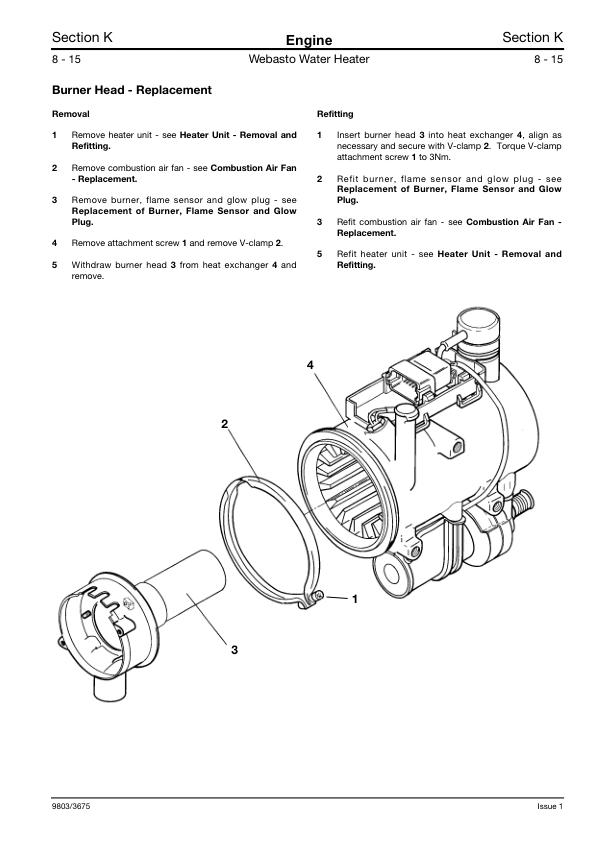 Section K
Engine
Section K

8 - 15
Webasto Water Heater
8 - 15

Burner Head - Replacement

Removal

1 Remove heater unit - see Heater Unit - Removal and Refitting.

2 Remove combustion air fan - see Combustion Air Fan - Replacement.

3 Remove burner, flame sensor and glow plug - see Replacement of Burner, Flame Sensor and Glow Plug.

4 Remove attachment screw 1 and remove V-clamp 2.

5 Withdraw burner head 3 from heat exchanger 4 and remove.

Refitting

1 Insert burner head 3 into heat exchanger 4, align as necessary and secure with V-clamp 2. Torque V-clamp attachment screw 1 to 3Nm.

2 Refit burner, flame sensor and glow plug - see Replacement of Burner, Flame Sensor and Glow Plug.

3 Refit combustion air fan - see Combustion Air Fan - Replacement.

5 Refit heater unit - see Heater Unit - Removal and Refitting.

4

2

1

3

9803/3675
Issue 1