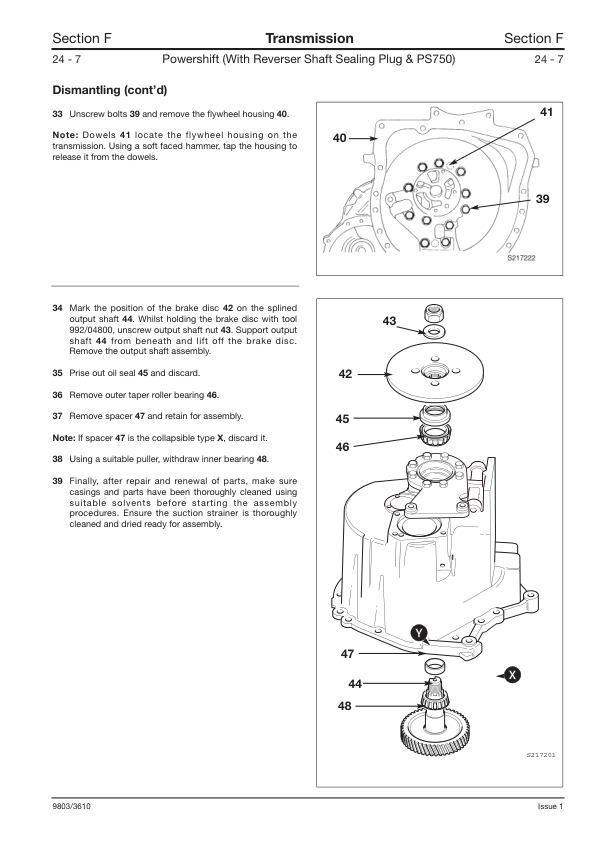 Section F Transmission Section F
24 - 7 Powershift (With Reverser Shaft Sealing Plug & PS750) 24 - 7

Dismantling (cont'd)

33 Unscrew bolts 39 and remove the flywheel housing 40.

Note: Dowels 41 locate the flywheel housing on the transmission. Using a soft faced hammer, tap the housing to release it from the dowels.

40
41
39
S217222

34 Mark the position of the brake disc 42 on the splined output shaft 44. Whilst holding the brake disc with tool 992/04800, unscrew output shaft nut 43. Support output shaft 44 from beneath and lift off the brake disc. Remove the output shaft assembly.

35 Prise out oil seal 45 and discard.

36 Remove outer taper roller bearing 46.

37 Remove spacer 47 and retain for assembly.

Note: If spacer 47 is the collapsible type X, discard it.

38 Using a suitable puller, withdraw inner bearing 48.

39 Finally, after repair and renewal of parts, make sure casings and parts have been thoroughly cleaned using suitable solvents before starting the assembly procedures. Ensure the suction strainer is thoroughly cleaned and dried ready for assembly.

43
42
45
46
Y
47
X
44
48
S217201

9803/3610 Issue 1