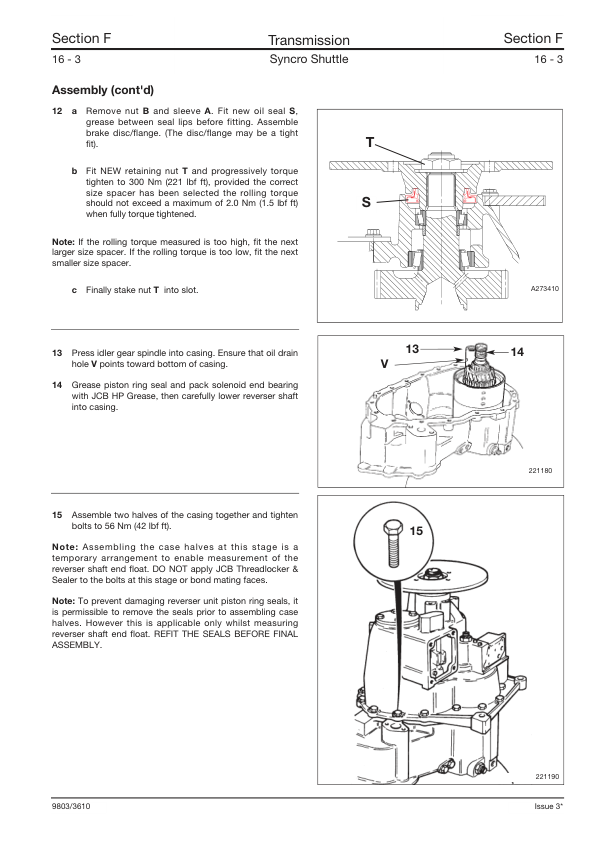 Section F
Transmission
Section F

16 - 3
Syncro Shuttle
16 - 3

Assembly (cont'd)

12 a Remove nut B and sleeve A. Fit new oil seal S, grease between seal lips before fitting. Assemble brake disc/flange. (The disc/flange may be a tight fit).

b Fit NEW retaining nut T and progressively torque tighten to 300 Nm (221 lbf ft), provided the correct size spacer has been selected the rolling torque should not exceed a maximum of 2.0 Nm (1.5 lbf ft) when fully torque tightened.

Note: If the rolling torque measured is too high, fit the next larger size spacer. If the rolling torque is too low, fit the next smaller size spacer.

c Finally stake nut T into slot.

T
S
A273410

13 Press idler gear spindle into casing. Ensure that oil drain hole V points toward bottom of casing.

14 Grease piston ring seal and pack solenoid end bearing with JCB HP Grease, then carefully lower reverser shaft into casing.

13
14
V
221180

15 Assemble two halves of the casing together and tighten bolts to 56 Nm (42 lbf ft).

Note: Assembling the case halves at this stage is a temporary arrangement to enable measurement of the reverser shaft end float. DO NOT apply JCB Threadlocker & Sealer to the bolts at this stage or bond mating faces.

Note: To prevent damaging reverser unit piston ring seals, it is permissible to remove the seals prior to assembling case halves. However this is applicable only whilst measuring reverser shaft end float. REFIT THE SEALS BEFORE FINAL ASSEMBLY.

15
221190

9803/3610
Issue 3*