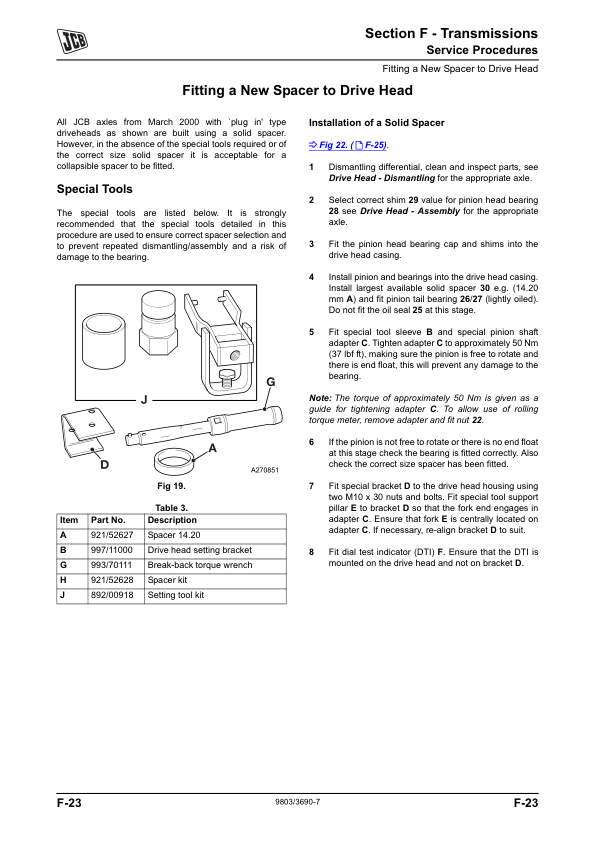 JCB

Section F - Transmissions
Service Procedures

Fitting a New Spacer to Drive Head

Fitting a New Spacer to Drive Head

All JCB axles from March 2000 with `plug in' type driveheads as shown are built using a solid spacer. However, in the absence of the special tools required or of the correct size solid spacer it is acceptable for a collapsible spacer to be fitted.

Special Tools

The special tools are listed below. It is strongly recommended that the special tools detailed in this procedure are used to ensure correct spacer selection and to prevent repeated dismantling/assembly and a risk of damage to the bearing.

G
J
A
D
A270851

Fig 19.

Table 3.

| Item | Part No. | Description |
|---|---|---|
| A | 921/52627 | Spacer 14.20 |
| B | 997/11000 | Drive head setting bracket |
| G | 993/70111 | Break-back torque wrench |
| H | 921/52628 | Spacer kit |
| J | 892/00918 | Setting tool kit |

Installation of a Solid Spacer

⇨ Fig 22. ( F-25).

1 Dismantling differential, clean and inspect parts, see Drive Head - Dismantling for the appropriate axle.

2 Select correct shim 29 value for pinion head bearing 28 see Drive Head - Assembly for the appropriate axle.

3 Fit the pinion head bearing cap and shims into the drive head casing.

4 Install pinion and bearings into the drive head casing. Install largest available solid spacer 30 e.g. (14.20 mm A) and fit pinion tail bearing 26/27 (lightly oiled). Do not fit the oil seal 25 at this stage.

5 Fit special tool sleeve B and special pinion shaft adapter C. Tighten adapter C to approximately 50 Nm (37 lbf ft), making sure the pinion is free to rotate and there is end float, this will prevent any damage to the bearing.

Note: The torque of approximately 50 Nm is given as a guide for tightening adapter C. To allow use of rolling torque meter, remove adapter and fit nut 22.

6 If the pinion is not free to rotate or there is no end float at this stage check the bearing is fitted correctly. Also check the correct size spacer has been fitted.

7 Fit special bracket D to the drive head housing using two M10 x 30 nuts and bolts. Fit special tool support pillar E to bracket D so that the fork end engages in adapter C. Ensure that fork E is centrally located on adapter C. If necessary, re-align bracket D to suit.

8 Fit dial test indicator (DTI) F. Ensure that the DTI is mounted on the drive head and not on bracket D.

F-23
9803/3690-7
F-23