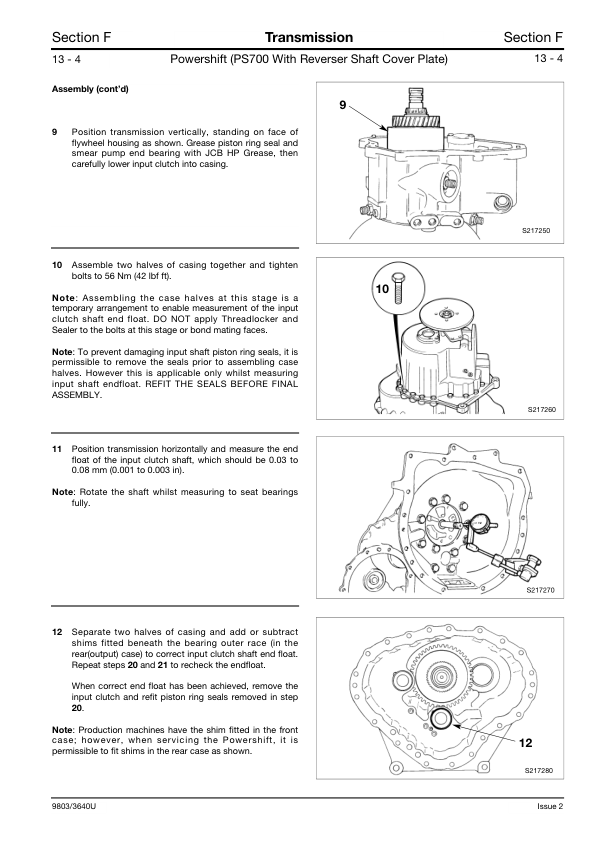 Section F Transmission Section F

13 - 4 Powershift (PS700 With Reverser Shaft Cover Plate) 13 - 4

Assembly (cont'd)

9 Position transmission vertically, standing on face of flywheel housing as shown. Grease piston ring seal and smear pump end bearing with JCB HP Grease, then carefully lower input clutch into casing.

9

S217250

10 Assemble two halves of casing together and tighten bolts to 56 Nm (42 lbf ft).

Note: Assembling the case halves at this stage is a temporary arrangement to enable measurement of the input clutch shaft end float. DO NOT apply Threadlocker and Sealer to the bolts at this stage or bond mating faces.

Note: To prevent damaging input shaft piston ring seals, it is permissible to remove the seals prior to assembling case halves. However this is applicable only whilst measuring input shaft endfloat. REFIT THE SEALS BEFORE FINAL ASSEMBLY.

10

S217260

11 Position transmission horizontally and measure the end float of the input clutch shaft, which should be 0.03 to 0.08 mm (0.001 to 0.003 in).

Note: Rotate the shaft whilst measuring to seat bearings fully.

S217270

12 Separate two halves of casing and add or subtract shims fitted beneath the bearing outer race (in the rear(output) case) to correct input clutch shaft end float. Repeat steps 20 and 21 to recheck the endfloat.

When correct end float has been achieved, remove the input clutch and refit piston ring seals removed in step 20.

Note: Production machines have the shim fitted in the front case; however, when servicing the Powershift, it is permissible to fit shims in the rear case as shown.

12

S217280

9803/3640U Issue 2