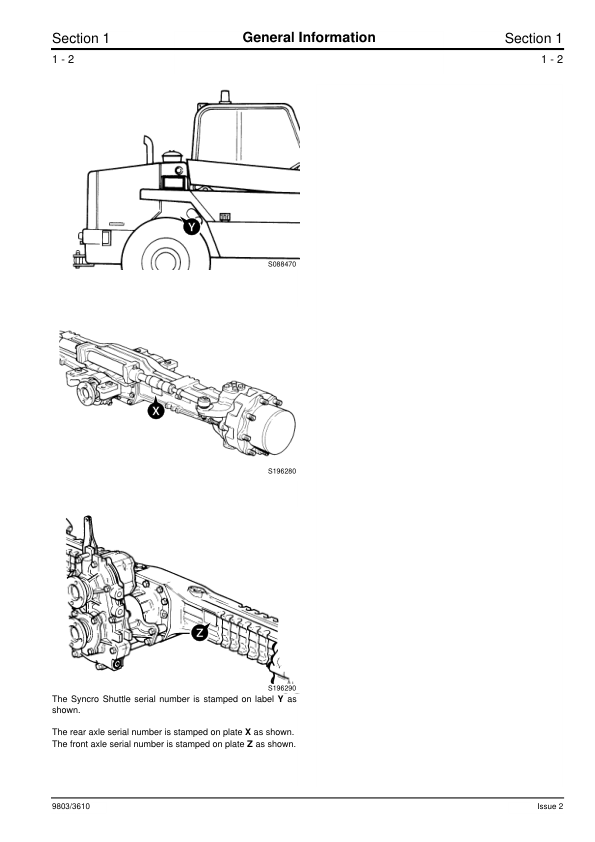 Section 1 General Information Section 1

1 - 2 1 - 2

Y

S088470

X

S196280

Z

S196290

The Syncro Shuttle serial number is stamped on label **Y** as shown.

The rear axle serial number is stamped on plate **X** as shown.
The front axle serial number is stamped on plate **Z** as shown.

9803/3610 Issue 2