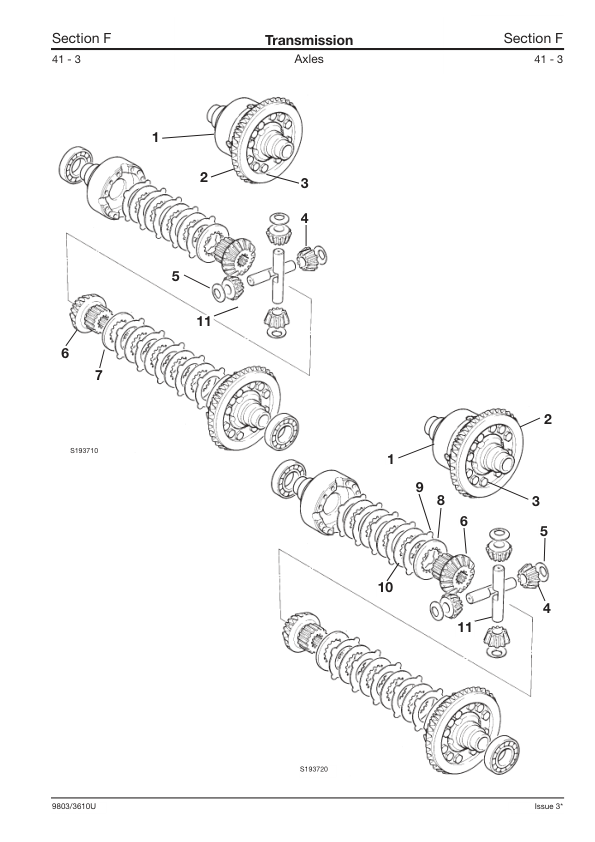 Section F Transmission Section F
41 - 3 Axles 41 - 3

1
2
3
4
5
11
6
7
S193710

2
1
3
9
8
6
5
10
4
11
S193720

9803/3610U Issue 3*