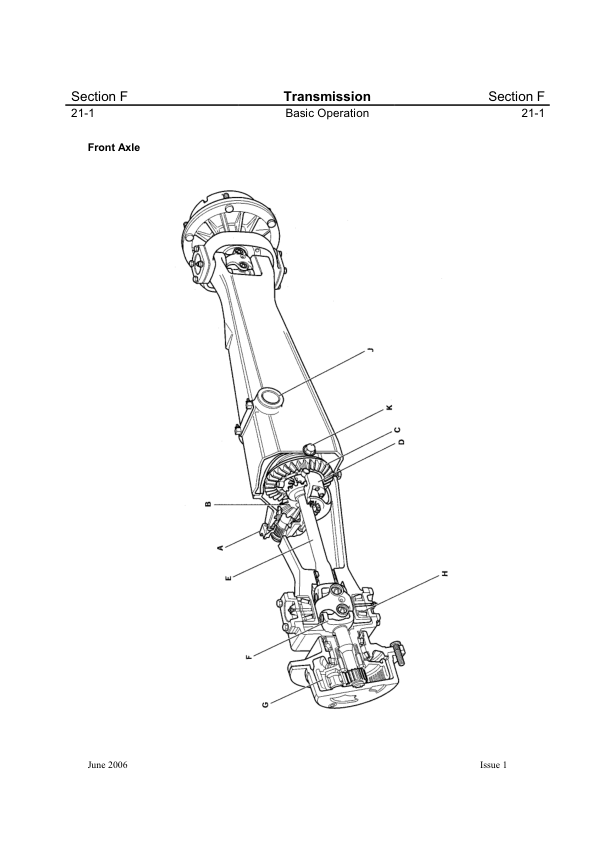 Section F Transmission Section F
21-1 Basic Operation 21-1

Front Axle

J
K
C
D
B
A
E
H
F
G

June 2006 Issue 1