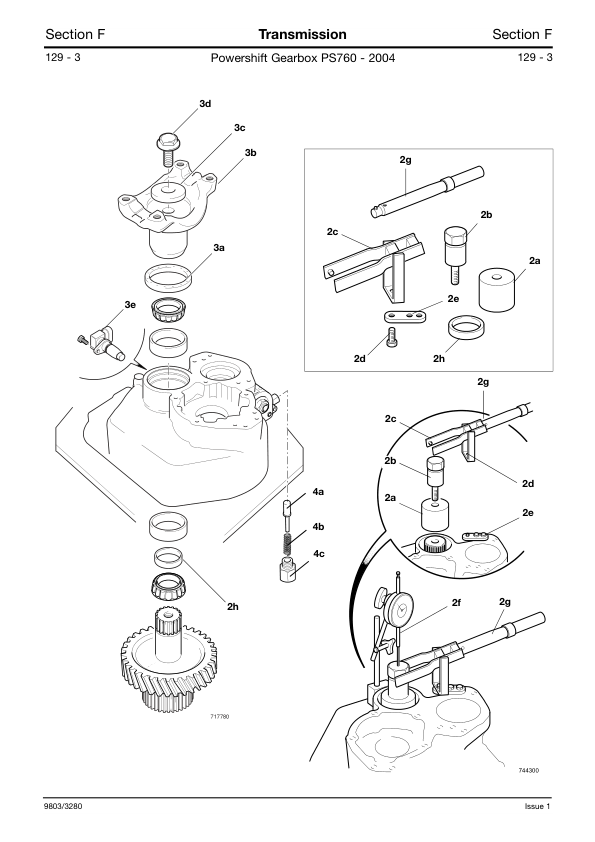 Section F Transmission Section F

129 - 3 Powershift Gearbox PS760 - 2004 129 - 3

3d
3c
3b
3a
3e
4a
4b
4c
2h
717780

2g
2b
2c
2a
2e
2d
2h

2g
2c
2b
2d
2a
2e
2f
2g
744300

9803/3280 Issue 1