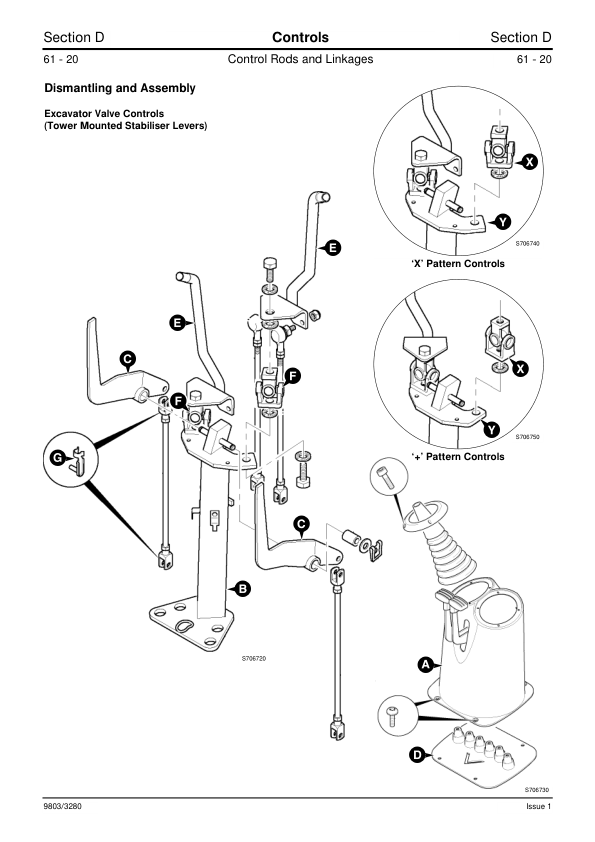 Section D Controls Section D
61 - 20 Control Rods and Linkages 61 - 20

Dismantling and Assembly

Excavator Valve Controls
(Tower Mounted Stabiliser Levers)

X
Y
S706740
'X' Pattern Controls

X
Y
S706750
'+' Pattern Controls

E
E
C
F
F
G
C
B
S706720

A
D
S706730

9803/3280 Issue 1