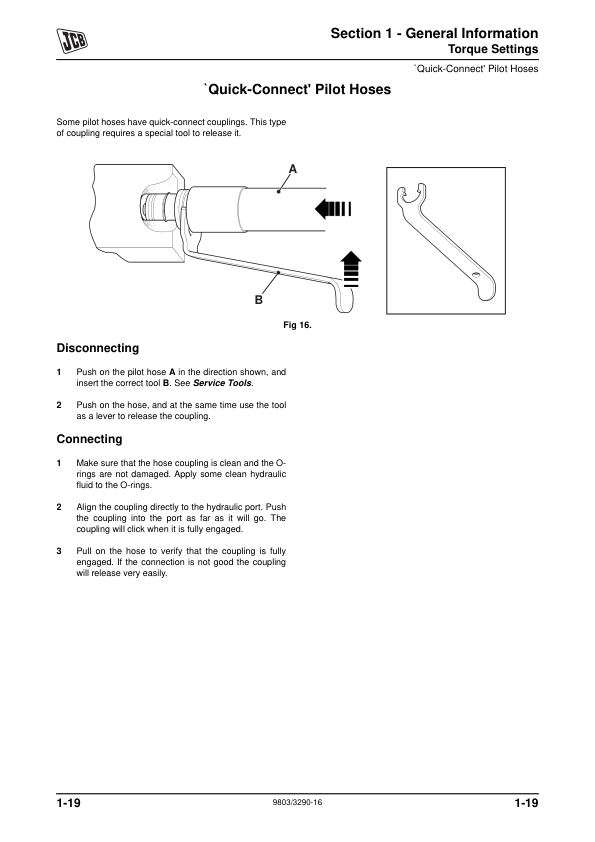 JCB

Section 1 - General Information
Torque Settings

`Quick-Connect' Pilot Hoses

`Quick-Connect' Pilot Hoses

Some pilot hoses have quick-connect couplings. This type of coupling requires a special tool to release it.

A

B

Fig 16.

Disconnecting

1 Push on the pilot hose A in the direction shown, and insert the correct tool B. See Service Tools.

2 Push on the hose, and at the same time use the tool as a lever to release the coupling.

Connecting

1 Make sure that the hose coupling is clean and the O-rings are not damaged. Apply some clean hydraulic fluid to the O-rings.

2 Align the coupling directly to the hydraulic port. Push the coupling into the port as far as it will go. The coupling will click when it is fully engaged.

3 Pull on the hose to verify that the coupling is fully engaged. If the connection is not good the coupling will release very easily.

1-19 9803/3290-16 1-19