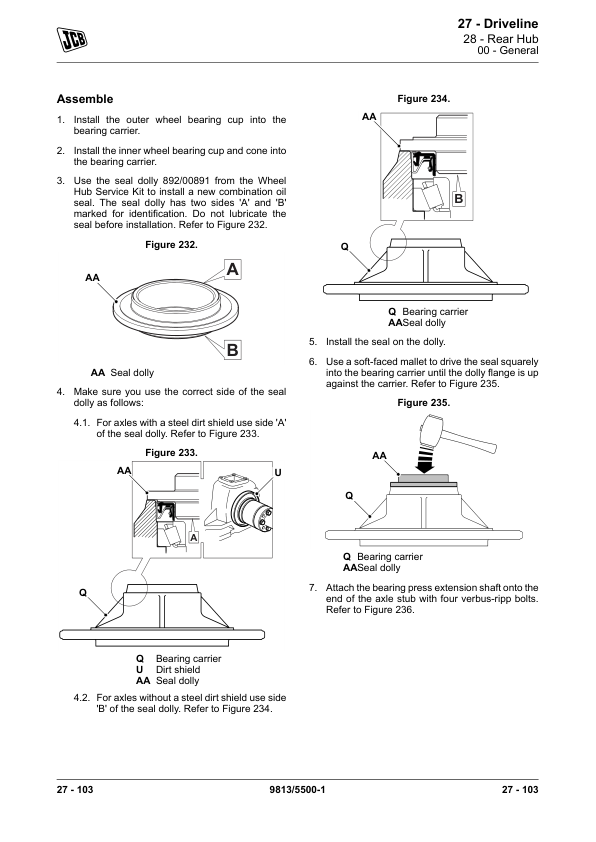 JCB

27 - Driveline
28 - Rear Hub
00 - General

Assemble

1. Install the outer wheel bearing cup into the bearing carrier.

2. Install the inner wheel bearing cup and cone into the bearing carrier.

3. Use the seal dolly 892/00891 from the Wheel Hub Service Kit to install a new combination oil seal. The seal dolly has two sides 'A' and 'B' marked for identification. Do not lubricate the seal before installation. Refer to Figure 232.

Figure 232.

AA
A
B

AA Seal dolly

4. Make sure you use the correct side of the seal dolly as follows:

4.1. For axles with a steel dirt shield use side 'A' of the seal dolly. Refer to Figure 233.

Figure 233.

AA
U
A
Q

Q Bearing carrier
U Dirt shield
AA Seal dolly

4.2. For axles without a steel dirt shield use side 'B' of the seal dolly. Refer to Figure 234.

Figure 234.

AA
B
Q

Q Bearing carrier
AASeal dolly

5. Install the seal on the dolly.

6. Use a soft-faced mallet to drive the seal squarely into the bearing carrier until the dolly flange is up against the carrier. Refer to Figure 235.

Figure 235.

AA
Q

Q Bearing carrier
AASeal dolly

7. Attach the bearing press extension shaft onto the end of the axle stub with four verbus-ripp bolts. Refer to Figure 236.

27 - 103 9813/5500-1 27 - 103