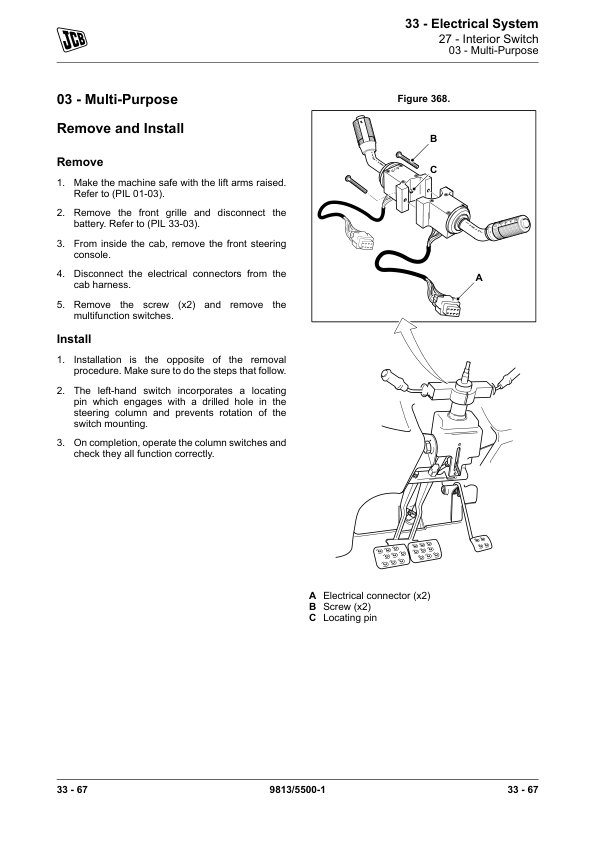 JCB

33 - Electrical System
27 - Interior Switch
03 - Multi-Purpose

03 - Multi-Purpose

Remove and Install

Remove

1. Make the machine safe with the lift arms raised. Refer to (PIL 01-03).

2. Remove the front grille and disconnect the battery. Refer to (PIL 33-03).

3. From inside the cab, remove the front steering console.

4. Disconnect the electrical connectors from the cab harness.

5. Remove the screw (x2) and remove the multifunction switches.

Install

1. Installation is the opposite of the removal procedure. Make sure to do the steps that follow.

2. The left-hand switch incorporates a locating pin which engages with a drilled hole in the steering column and prevents rotation of the switch mounting.

3. On completion, operate the column switches and check they all function correctly.

Figure 368.

B
C
A

A Electrical connector (x2)
B Screw (x2)
C Locating pin

33 - 67
9813/5500-1
33 - 67