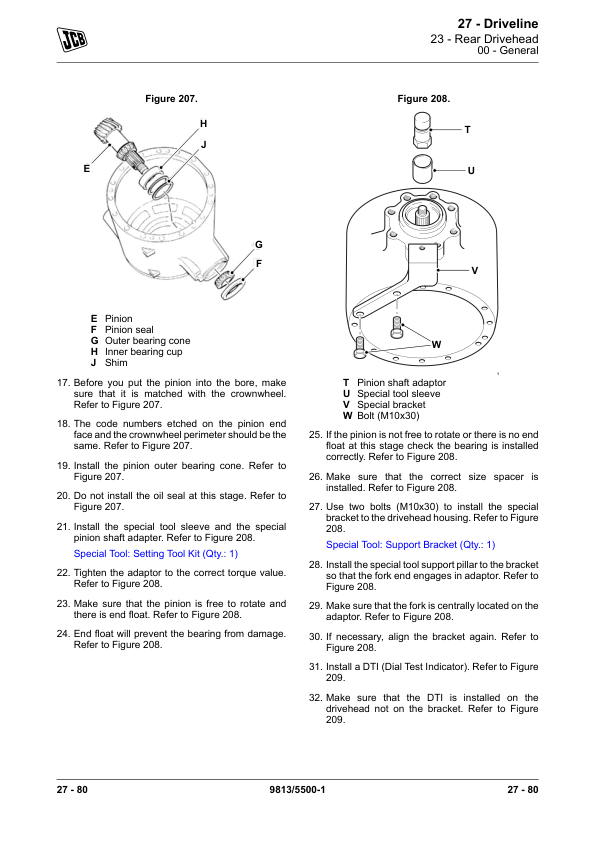 JCB

27 - Driveline
23 - Rear Drivehead
00 - General

Figure 207.

H
J
E
G
F

E Pinion
F Pinion seal
G Outer bearing cone
H Inner bearing cup
J Shim

17. Before you put the pinion into the bore, make sure that it is matched with the crownwheel. Refer to Figure 207.

18. The code numbers etched on the pinion end face and the crownwheel perimeter should be the same. Refer to Figure 207.

19. Install the pinion outer bearing cone. Refer to Figure 207.

20. Do not install the oil seal at this stage. Refer to Figure 207.

21. Install the special tool sleeve and the special pinion shaft adapter. Refer to Figure 208.

Special Tool: Setting Tool Kit (Qty.: 1)

22. Tighten the adaptor to the correct torque value. Refer to Figure 208.

23. Make sure that the pinion is free to rotate and there is end float. Refer to Figure 208.

24. End float will prevent the bearing from damage. Refer to Figure 208.

Figure 208.

T
U
V
W

T Pinion shaft adaptor
U Special tool sleeve
V Special bracket
W Bolt (M10x30)

25. If the pinion is not free to rotate or there is no end float at this stage check the bearing is installed correctly. Refer to Figure 208.

26. Make sure that the correct size spacer is installed. Refer to Figure 208.

27. Use two bolts (M10x30) to install the special bracket to the drivehead housing. Refer to Figure 208.

Special Tool: Support Bracket (Qty.: 1)

28. Install the special tool support pillar to the bracket so that the fork end engages in adaptor. Refer to Figure 208.

29. Make sure that the fork is centrally located on the adaptor. Refer to Figure 208.

30. If necessary, align the bracket again. Refer to Figure 208.

31. Install a DTI (Dial Test Indicator). Refer to Figure 209.

32. Make sure that the DTI is installed on the drivehead not on the bracket. Refer to Figure 209.

27 - 80 9813/5500-1 27 - 80