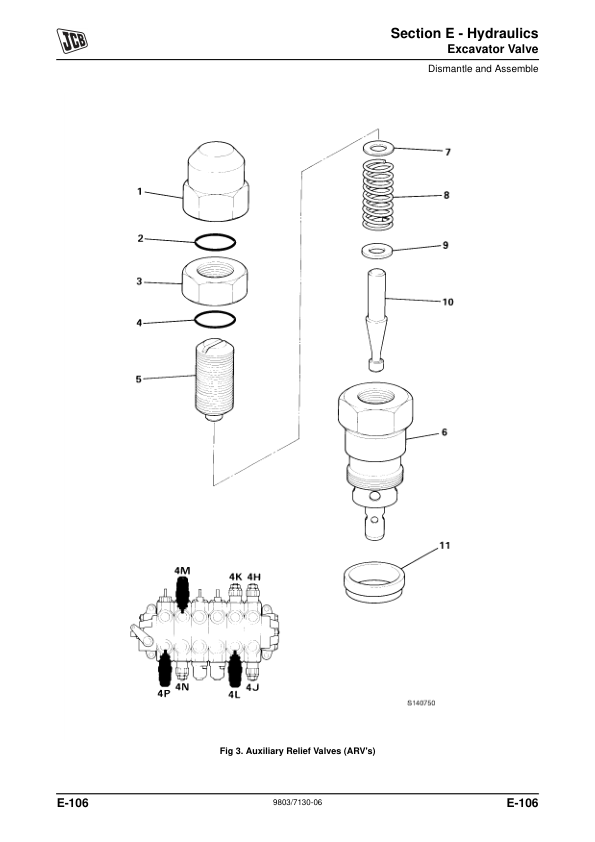 JCB

Section E - Hydraulics
Excavator Valve

Dismantle and Assemble

1
2
3
4
5
7
8
9
10
6
11

4M
4K 4H
4P 4N
4L 4J

S140750

Fig 3. Auxiliary Relief Valves (ARV's)

E-106
9803/7130-06
E-106