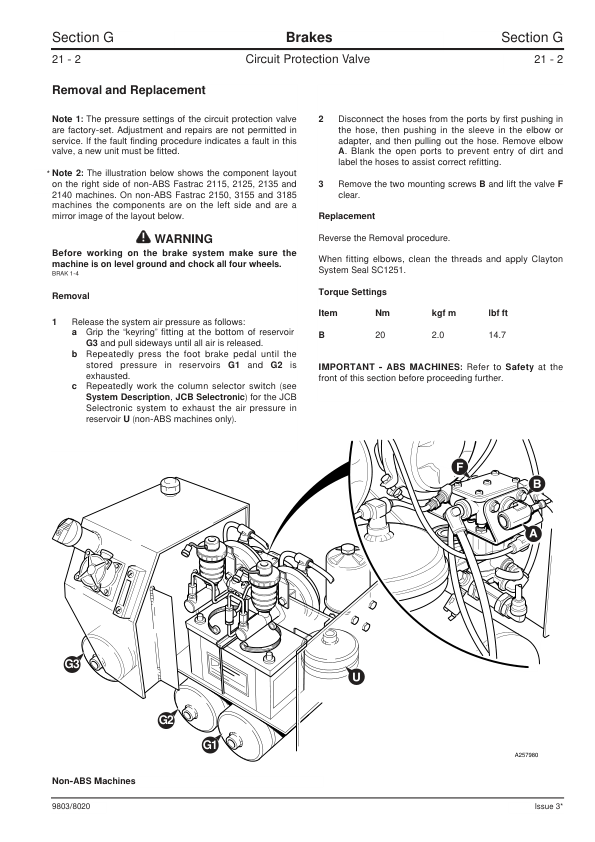 Section G Brakes Section G

21 - 2 Circuit Protection Valve 21 - 2

Removal and Replacement

Note 1: The pressure settings of the circuit protection valve are factory-set. Adjustment and repairs are not permitted in service. If the fault finding procedure indicates a fault in this valve, a new unit must be fitted.

* Note 2: The illustration below shows the component layout on the right side of non-ABS Fastrac 2115, 2125, 2135 and 2140 machines. On non-ABS Fastrac 2150, 3155 and 3185 machines the components are on the left side and are a mirror image of the layout below.

WARNING

Before working on the brake system make sure the machine is on level ground and chock all four wheels.
BRAK 1-4

Removal

1 Release the system air pressure as follows:
a Grip the "keyring" fitting at the bottom of reservoir G3 and pull sideways until all air is released.
b Repeatedly press the foot brake pedal until the stored pressure in reservoirs G1 and G2 is exhausted.
c Repeatedly work the column selector switch (see System Description, JCB Selectronic) for the JCB Selectronic system to exhaust the air pressure in reservoir U (non-ABS machines only).

2 Disconnect the hoses from the ports by first pushing in the hose, then pushing in the sleeve in the elbow or adapter, and then pulling out the hose. Remove elbow A. Blank the open ports to prevent entry of dirt and label the hoses to assist correct refitting.

3 Remove the two mounting screws B and lift the valve F clear.

Replacement

Reverse the Removal procedure.

When fitting elbows, clean the threads and apply Clayton System Seal SC1251.

Torque Settings

| Item | Nm | kgf m | lbf ft |
|---|---|---|---|
| B | 20 | 2.0 | 14.7 |

IMPORTANT - ABS MACHINES: Refer to Safety at the front of this section before proceeding further.

F
B
A
G3
U
G2
G1
A257980

Non-ABS Machines

9803/8020 Issue 3*