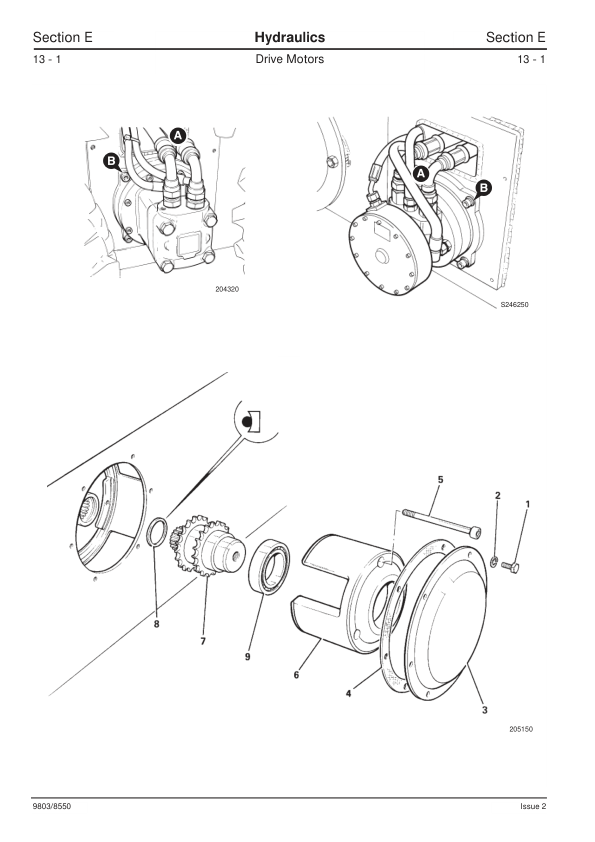 Section E Hydraulics Section E
13 - 1 Drive Motors 13 - 1

A
B
204320

A
B
S246250

5
2
1
8
7
9
6
4
3
205150

9803/8550 Issue 2