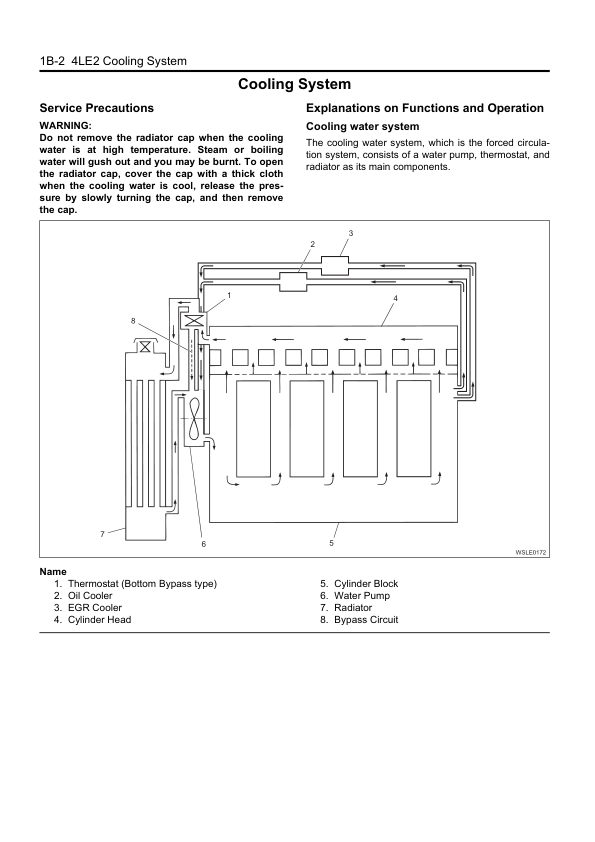 1B-2 4LE2 Cooling System

Cooling System

Service Precautions

WARNING:
Do not remove the radiator cap when the cooling water is at high temperature. Steam or boiling water will gush out and you may be burnt. To open the radiator cap, cover the cap with a thick cloth when the cooling water is cool, release the pressure by slowly turning the cap, and then remove the cap.

Explanations on Functions and Operation

Cooling water system

The cooling water system, which is the forced circulation system, consists of a water pump, thermostat, and radiator as its main components.

3
2
1
4
8
7
6
5
WSLE0172

Name
1. Thermostat (Bottom Bypass type)
2. Oil Cooler
3. EGR Cooler
4. Cylinder Head
5. Cylinder Block
6. Water Pump
7. Radiator
8. Bypass Circuit