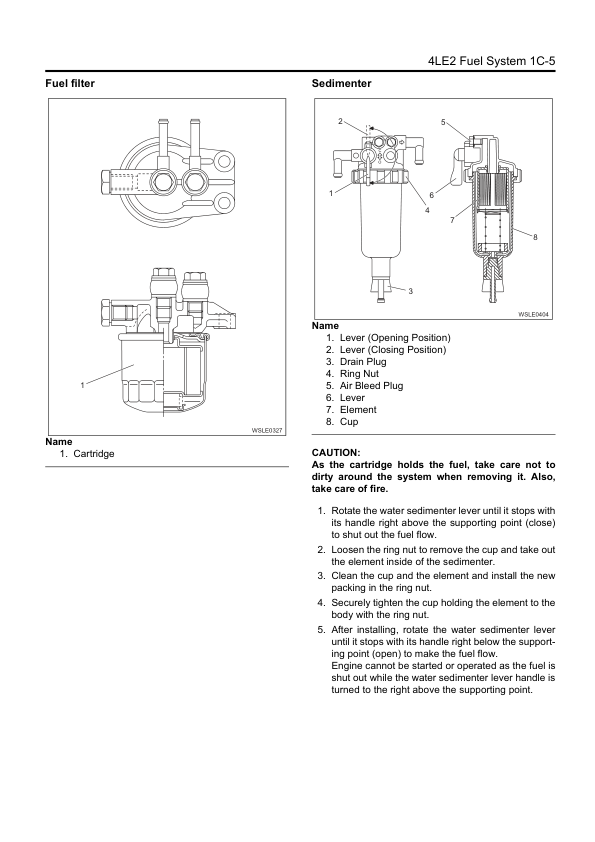 4LE2 Fuel System 1C-5

Fuel filter

1

WSLE0327

Name
1. Cartridge

Sedimenter

2
5
1
6
4
7
8
3

WSLE0404

Name
1. Lever (Opening Position)
2. Lever (Closing Position)
3. Drain Plug
4. Ring Nut
5. Air Bleed Plug
6. Lever
7. Element
8. Cup

CAUTION:
As the cartridge holds the fuel, take care not to dirty around the system when removing it. Also, take care of fire.

1. Rotate the water sedimenter lever until it stops with its handle right above the supporting point (close) to shut out the fuel flow.
2. Loosen the ring nut to remove the cup and take out the element inside of the sedimenter.
3. Clean the cup and the element and install the new packing in the ring nut.
4. Securely tighten the cup holding the element to the body with the ring nut.
5. After installing, rotate the water sedimenter lever until it stops with its handle right below the supporting point (open) to make the fuel flow.
Engine cannot be started or operated as the fuel is shut out while the water sedimenter lever handle is turned to the right above the supporting point.