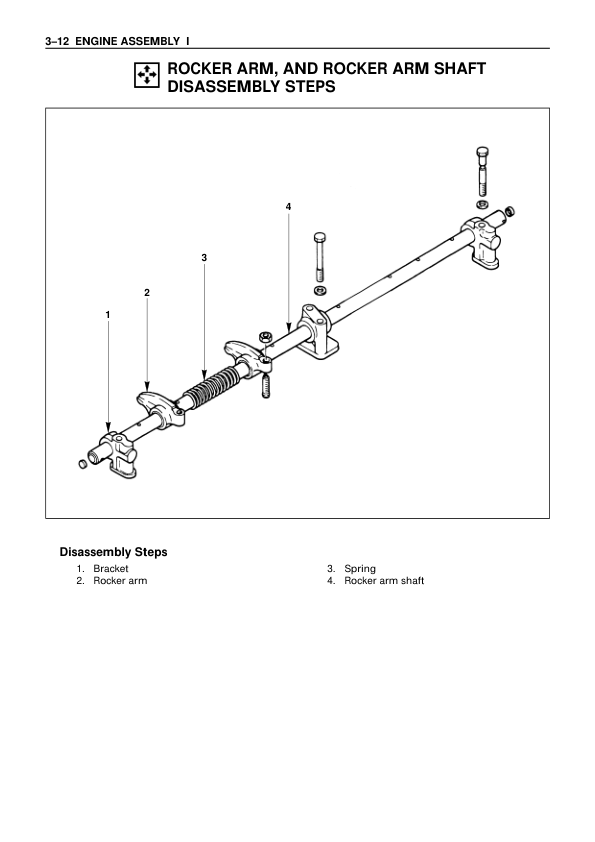 3–12 ENGINE ASSEMBLY I

ROCKER ARM, AND ROCKER ARM SHAFT DISASSEMBLY STEPS

4

3

2

1

Disassembly Steps

1. Bracket
2. Rocker arm

3. Spring
4. Rocker arm shaft