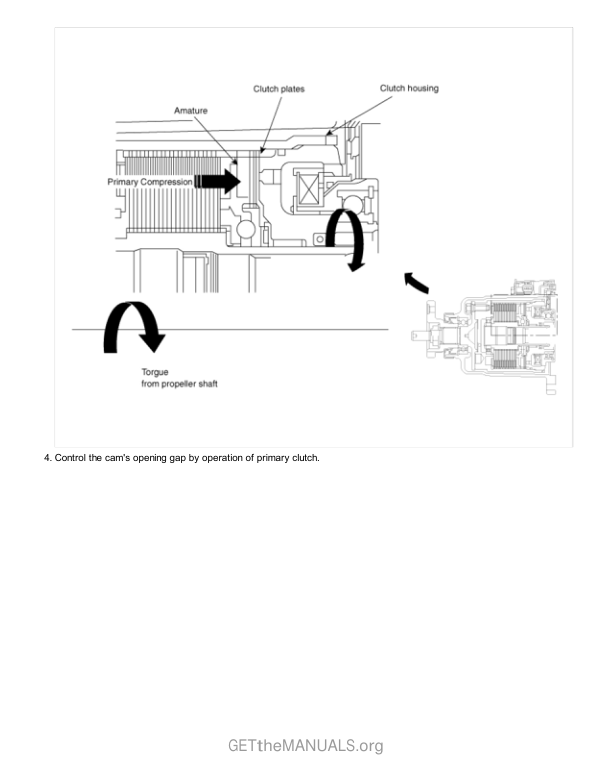 Clutch plates
Clutch housing
Amature
Primary Compression
Torgue
from propeller shaft

4. Control the cam's opening gap by operation of primary clutch.

GETtheMANUALS.org