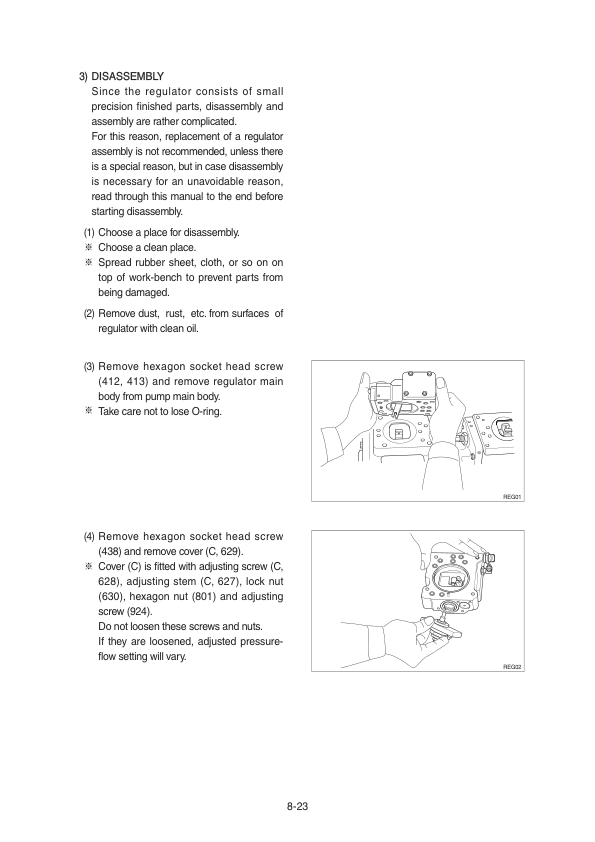 3) DISASSEMBLY

Since the regulator consists of small precision finished parts, disassembly and assembly are rather complicated.

For this reason, replacement of a regulator assembly is not recommended, unless there is a special reason, but in case disassembly is necessary for an unavoidable reason, read through this manual to the end before starting disassembly.

(1) Choose a place for disassembly.
※ Choose a clean place.
※ Spread rubber sheet, cloth, or so on on top of work-bench to prevent parts from being damaged.

(2) Remove dust, rust, etc. from surfaces of regulator with clean oil.

(3) Remove hexagon socket head screw (412, 413) and remove regulator main body from pump main body.
※ Take care not to lose O-ring.

REG01

(4) Remove hexagon socket head screw (438) and remove cover (C, 629).
※ Cover (C) is fitted with adjusting screw (C, 628), adjusting stem (C, 627), lock nut (630), hexagon nut (801) and adjusting screw (924).
Do not loosen these screws and nuts.
If they are loosened, adjusted pressure-flow setting will vary.

REG02

8-23