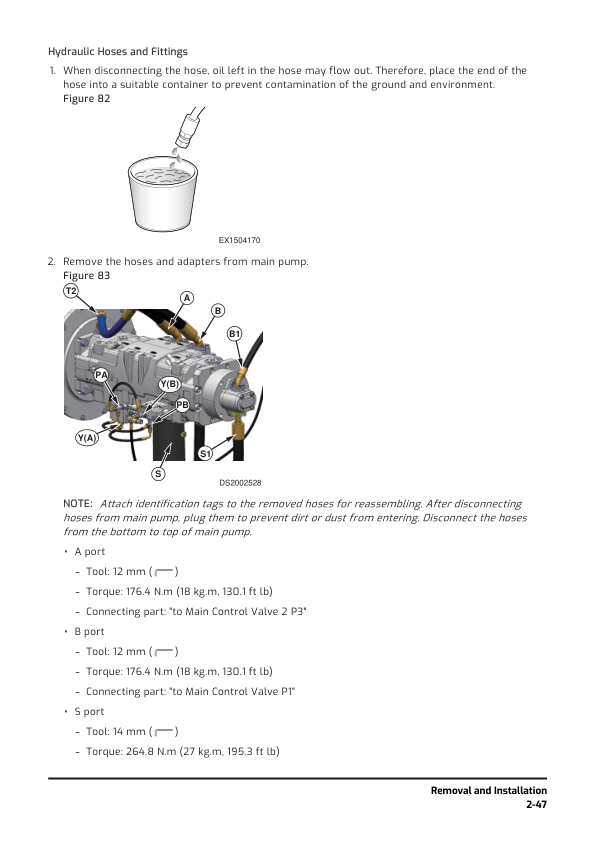 Hydraulic Hoses and Fittings

1. When disconnecting the hose, oil left in the hose may flow out. Therefore, place the end of the hose into a suitable container to prevent contamination of the ground and environment.
Figure 82

EX1504170

2. Remove the hoses and adapters from main pump.
Figure 83

T2
A
B
B1
PA
Y(B)
PB
Y(A)
S1
S

DS2002528

NOTE: Attach identification tags to the removed hoses for reassembling. After disconnecting hoses from main pump, plug them to prevent dirt or dust from entering. Disconnect the hoses from the bottom to top of main pump.

• A port
- Tool: 12 mm ( )
- Torque: 176.4 N.m (18 kg.m, 130.1 ft lb)
- Connecting part: "to Main Control Valve 2 P3"

• B port
- Tool: 12 mm ( )
- Torque: 176.4 N.m (18 kg.m, 130.1 ft lb)
- Connecting part: "to Main Control Valve P1"

• S port
- Tool: 14 mm ( )
- Torque: 264.8 N.m (27 kg.m, 195.3 ft lb)

Removal and Installation
2-47