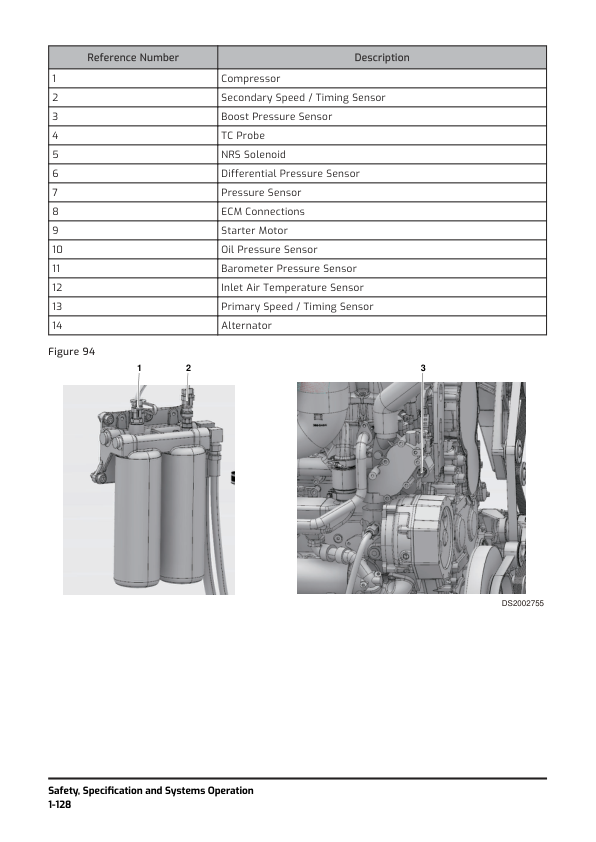 | Reference Number | Description |
|---|---|
| 1 | Compressor |
| 2 | Secondary Speed / Timing Sensor |
| 3 | Boost Pressure Sensor |
| 4 | TC Probe |
| 5 | NRS Solenoid |
| 6 | Differential Pressure Sensor |
| 7 | Pressure Sensor |
| 8 | ECM Connections |
| 9 | Starter Motor |
| 10 | Oil Pressure Sensor |
| 11 | Barometer Pressure Sensor |
| 12 | Inlet Air Temperature Sensor |
| 13 | Primary Speed / Timing Sensor |
| 14 | Alternator |

Figure 94

1 2

3

DS2002755

Safety, Specification and Systems Operation
1-128