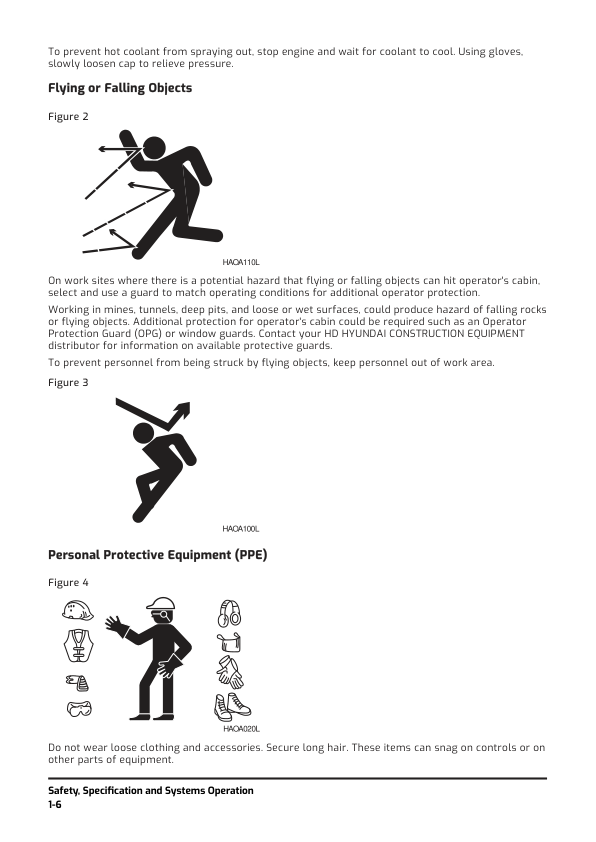 To prevent hot coolant from spraying out, stop engine and wait for coolant to cool. Using gloves, slowly loosen cap to relieve pressure.

Flying or Falling Objects

Figure 2

HAOA110L

On work sites where there is a potential hazard that flying or falling objects can hit operator's cabin, select and use a guard to match operating conditions for additional operator protection.

Working in mines, tunnels, deep pits, and loose or wet surfaces, could produce hazard of falling rocks or flying objects. Additional protection for operator's cabin could be required such as an Operator Protection Guard (OPG) or window guards. Contact your HD HYUNDAI CONSTRUCTION EQUIPMENT distributor for information on available protective guards.

To prevent personnel from being struck by flying objects, keep personnel out of work area.

Figure 3

HAOA100L

Personal Protective Equipment (PPE)

Figure 4

HAOA020L

Do not wear loose clothing and accessories. Secure long hair. These items can snag on controls or on other parts of equipment.

Safety, Specification and Systems Operation
1-6