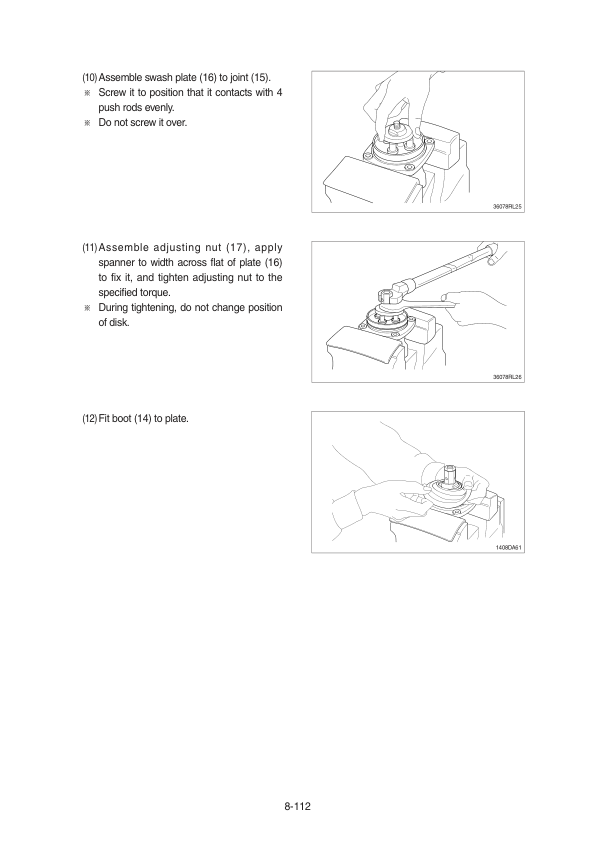 (10) Assemble swash plate (16) to joint (15).
※ Screw it to position that it contacts with 4 push rods evenly.
※ Do not screw it over.

36078RL25

(11) Assemble adjusting nut (17), apply spanner to width across flat of plate (16) to fix it, and tighten adjusting nut to the specified torque.
※ During tightening, do not change position of disk.

36078RL26

(12) Fit boot (14) to plate.

1408DA61

8-112