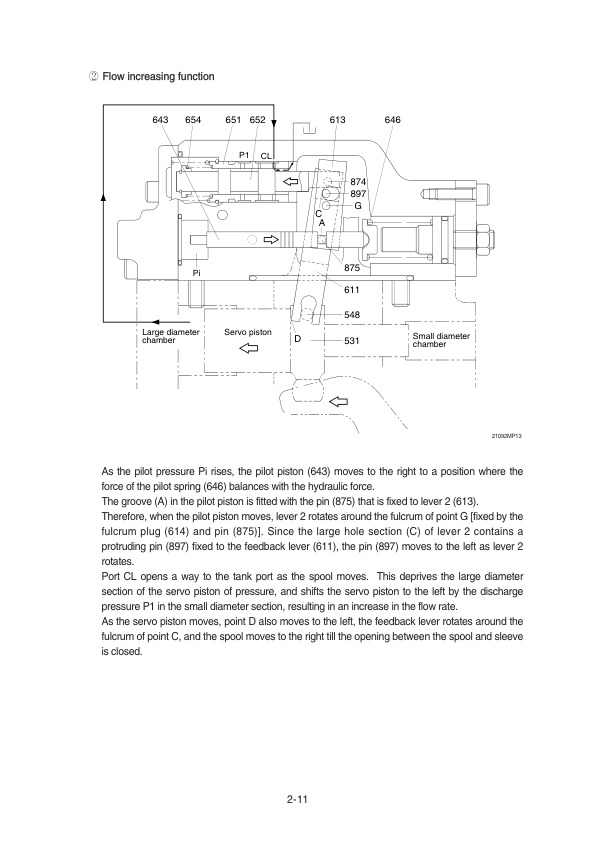 ② Flow increasing function

643 654 651 652 613 646
P1 CL
874
897
G
C
A
875
Pi
611
548
Large diameter chamber
Servo piston
D
531
Small diameter chamber
21092MP13

As the pilot pressure Pi rises, the pilot piston (643) moves to the right to a position where the force of the pilot spring (646) balances with the hydraulic force.
The groove (A) in the pilot piston is fitted with the pin (875) that is fixed to lever 2 (613).
Therefore, when the pilot piston moves, lever 2 rotates around the fulcrum of point G [fixed by the fulcrum plug (614) and pin (875)]. Since the large hole section (C) of lever 2 contains a protruding pin (897) fixed to the feedback lever (611), the pin (897) moves to the left as lever 2 rotates.
Port CL opens a way to the tank port as the spool moves. This deprives the large diameter section of the servo piston of pressure, and shifts the servo piston to the left by the discharge pressure P1 in the small diameter section, resulting in an increase in the flow rate.
As the servo piston moves, point D also moves to the left, the feedback lever rotates around the fulcrum of point C, and the spool moves to the right till the opening between the spool and sleeve is closed.

2-11