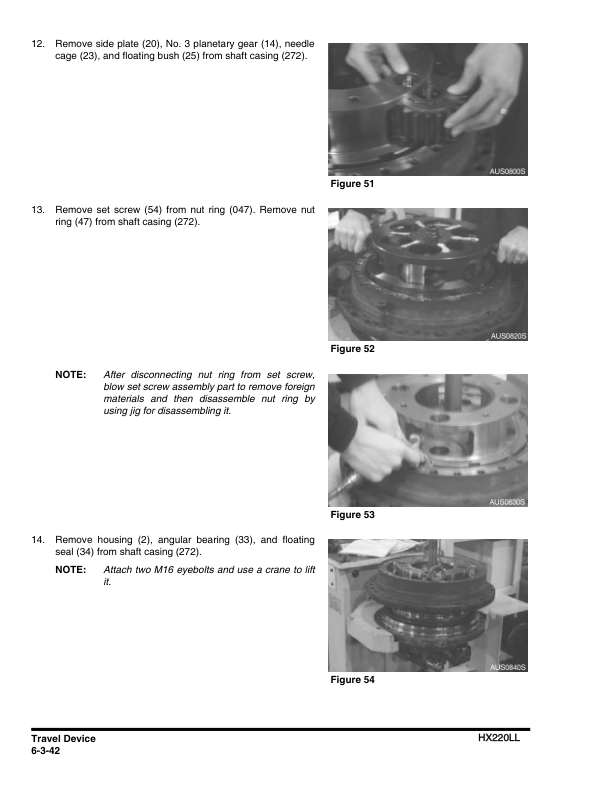 12. Remove side plate (20), No. 3 planetary gear (14), needle cage (23), and floating bush (25) from shaft casing (272).

AUS0800S

Figure 51

13. Remove set screw (54) from nut ring (047). Remove nut ring (47) from shaft casing (272).

AUS0820S

Figure 52

NOTE: After disconnecting nut ring from set screw, blow set screw assembly part to remove foreign materials and then disassemble nut ring by using jig for disassembling it.

AUS0830S

Figure 53

14. Remove housing (2), angular bearing (33), and floating seal (34) from shaft casing (272).

NOTE: Attach two M16 eyebolts and use a crane to lift it.

AUS0840S

Figure 54

Travel Device
6-3-42

HX220LL