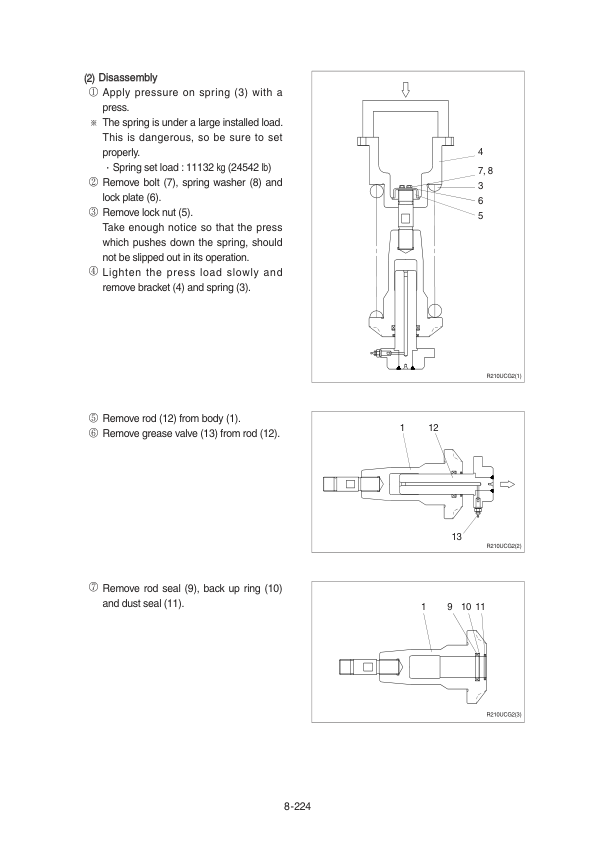 (2) Disassembly

① Apply pressure on spring (3) with a press.

※ The spring is under a large installed load. This is dangerous, so be sure to set properly.

· Spring set load : 11132 kg (24542 lb)

② Remove bolt (7), spring washer (8) and lock plate (6).

③ Remove lock nut (5).
Take enough notice so that the press which pushes down the spring, should not be slipped out in its operation.

④ Lighten the press load slowly and remove bracket (4) and spring (3).

4
7, 8
3
6
5

R210UCG2(1)

⑤ Remove rod (12) from body (1).

⑥ Remove grease valve (13) from rod (12).

1 12
13

R210UCG2(2)

⑦ Remove rod seal (9), back up ring (10) and dust seal (11).

1 9 10 11

R210UCG2(3)

8-224