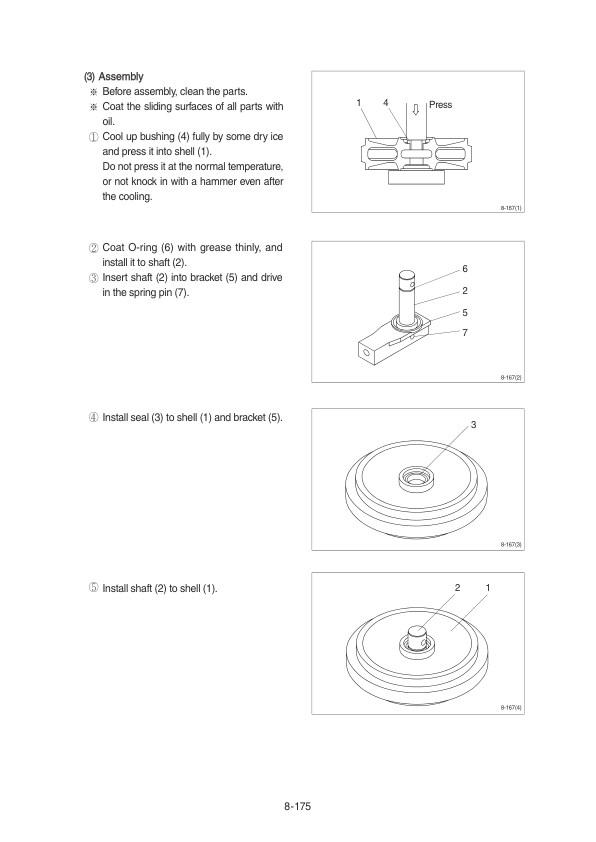 (3) Assembly
※ Before assembly, clean the parts.
※ Coat the sliding surfaces of all parts with oil.
① Cool up bushing (4) fully by some dry ice and press it into shell (1).
Do not press it at the normal temperature, or not knock in with a hammer even after the cooling.

1 4 Press

8-167(1)

② Coat O-ring (6) with grease thinly, and install it to shaft (2).
③ Insert shaft (2) into bracket (5) and drive in the spring pin (7).

6
2
5
7

8-167(2)

④ Install seal (3) to shell (1) and bracket (5).

3

8-167(3)

⑤ Install shaft (2) to shell (1).

2 1

8-167(4)

8-175