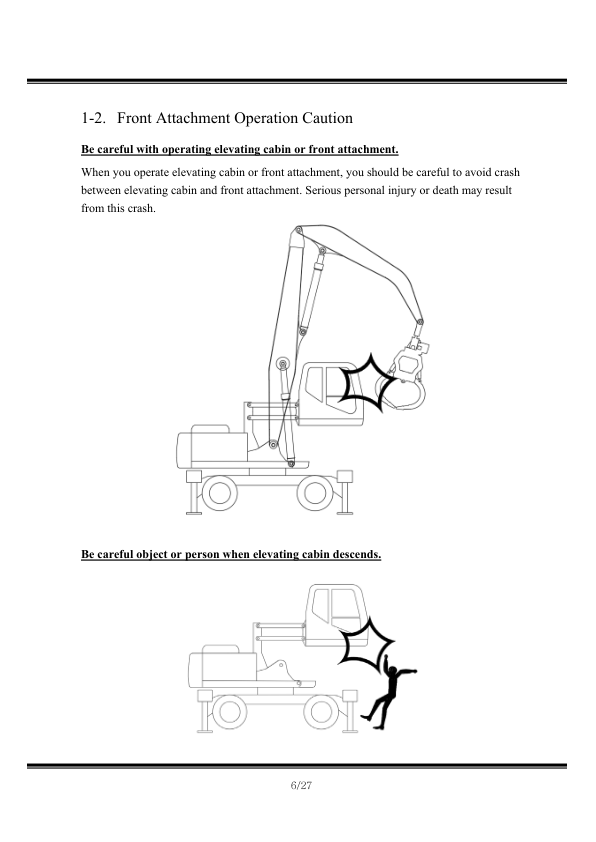 1-2. Front Attachment Operation Caution

Be careful with operating elevating cabin or front attachment.

When you operate elevating cabin or front attachment, you should be careful to avoid crash between elevating cabin and front attachment. Serious personal injury or death may result from this crash.

Be careful object or person when elevating cabin descends.

6/27