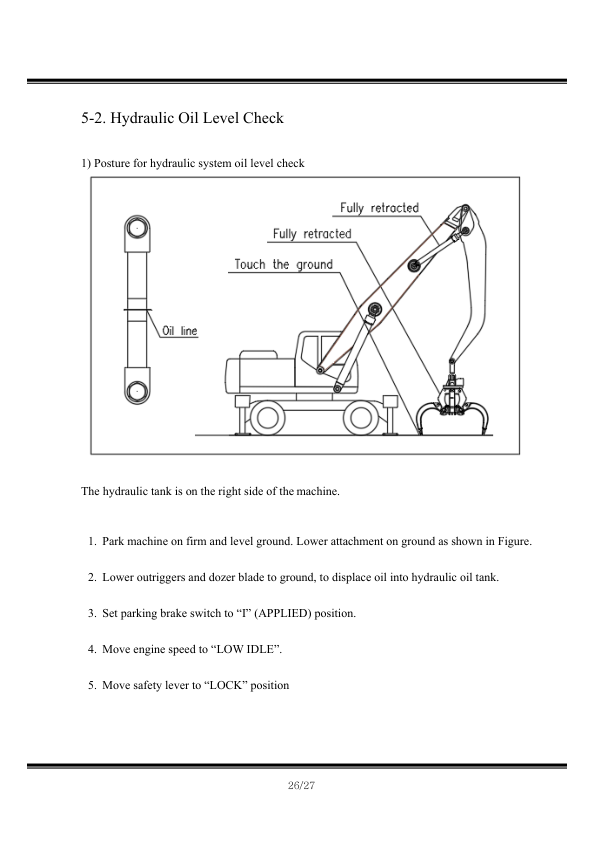 5-2. Hydraulic Oil Level Check

1) Posture for hydraulic system oil level check

Fully retracted

Fully retracted

Touch the ground

Oil line

The hydraulic tank is on the right side of the machine.

1. Park machine on firm and level ground. Lower attachment on ground as shown in Figure.

2. Lower outriggers and dozer blade to ground, to displace oil into hydraulic oil tank.

3. Set parking brake switch to “I” (APPLIED) position.

4. Move engine speed to “LOW IDLE”.

5. Move safety lever to “LOCK” position

26/27