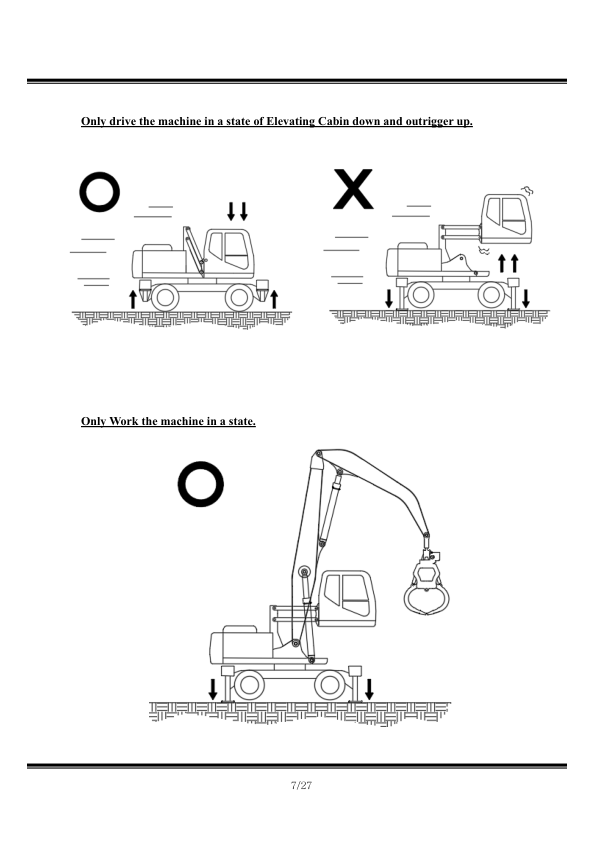 Only drive the machine in a state of Elevating Cabin down and outrigger up.

O

X

Only Work the machine in a state.

O

7/27